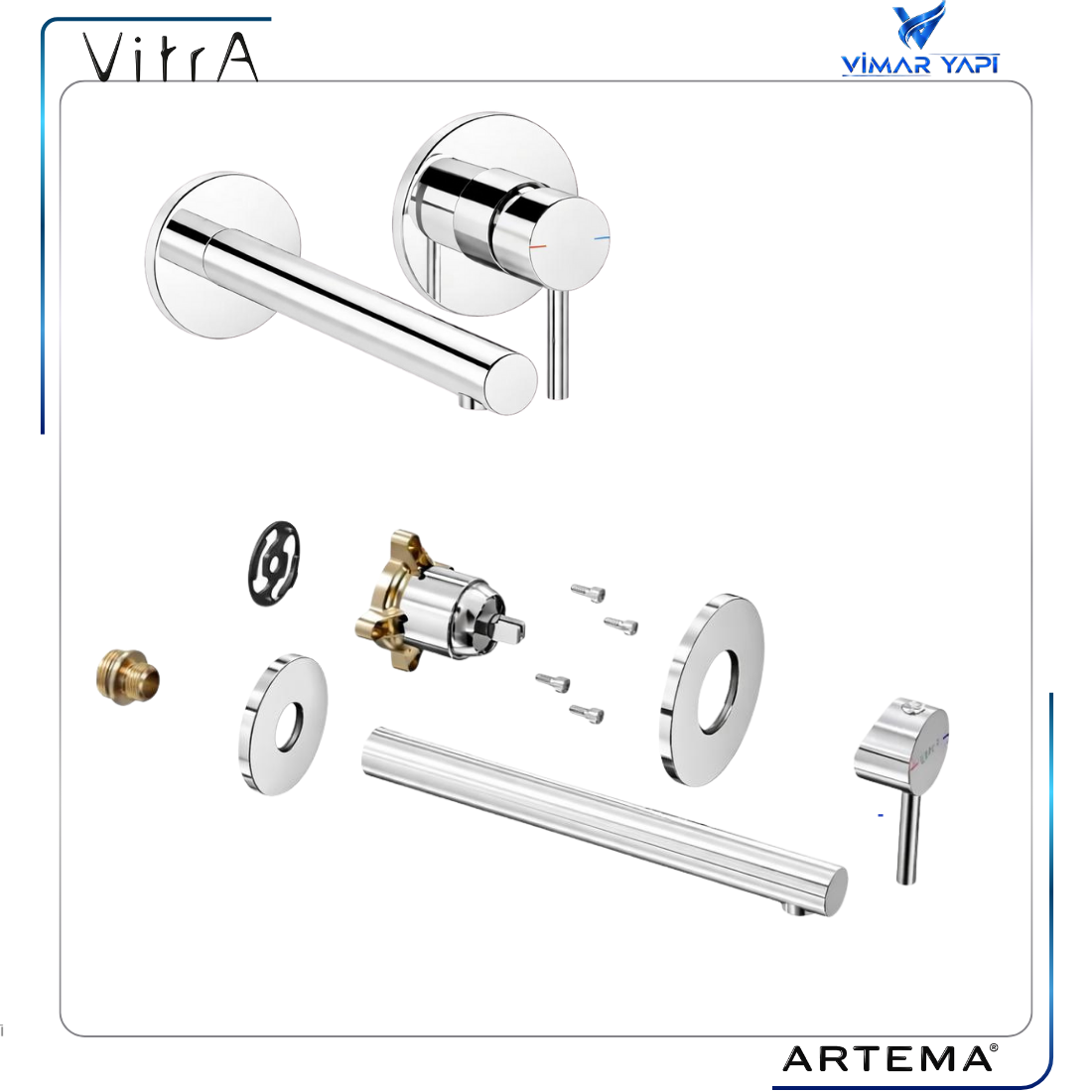 VitrA

VİMAR YAPI

ARTEMA®