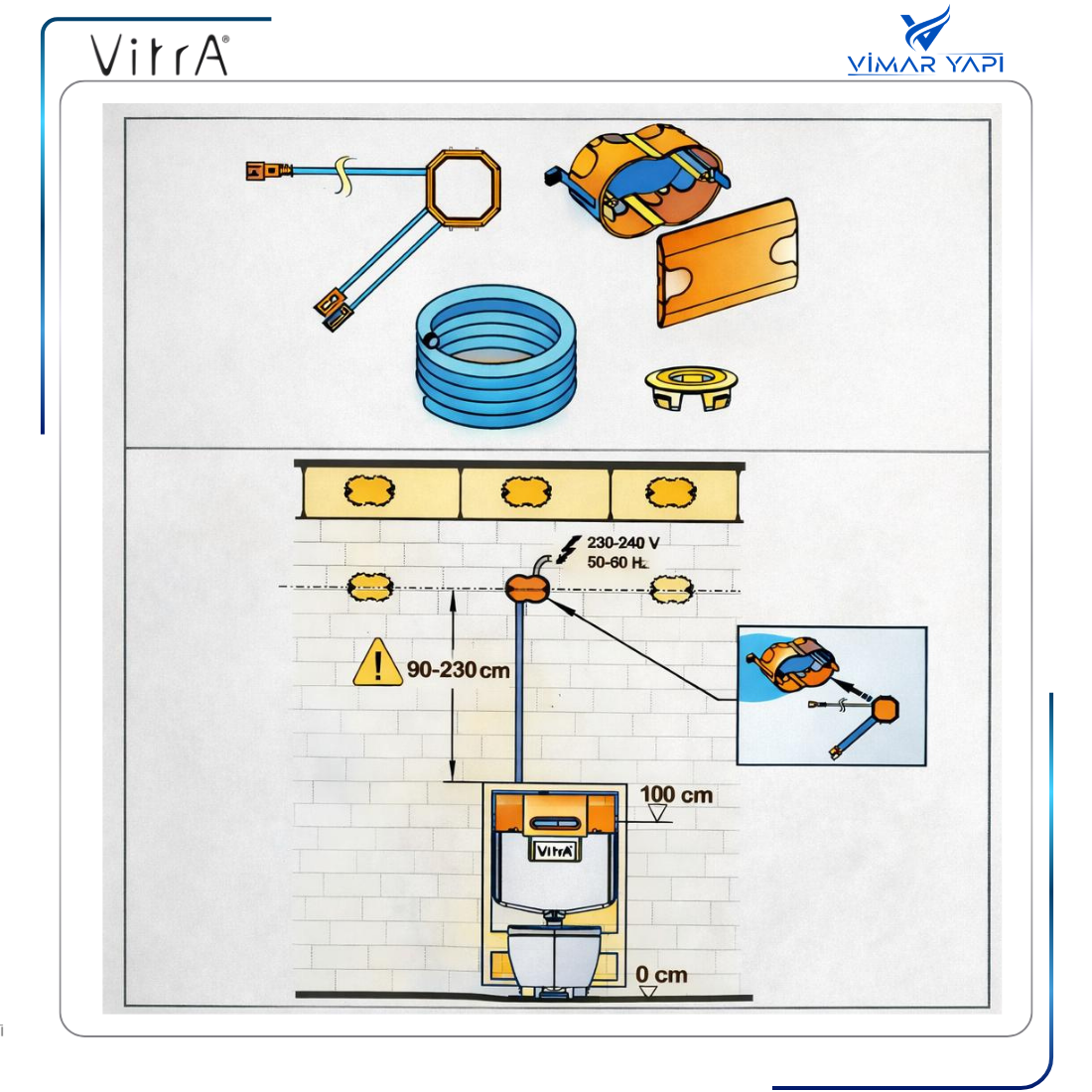 VitrA®

VİMAR YAPI

230-240 V
50-60 Hz

90-230 cm

100 cm

VitrA

0 cm