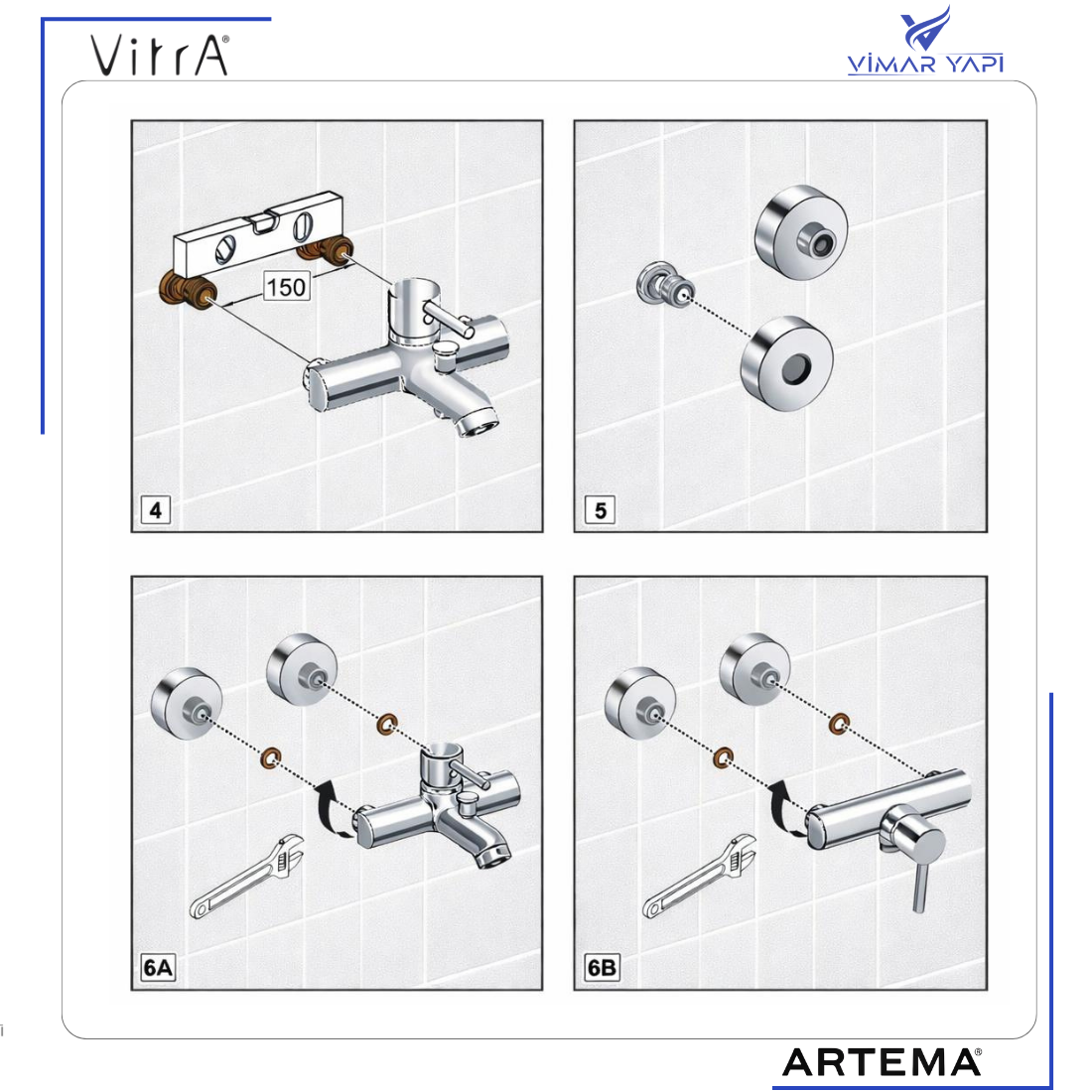 VitrA®

VİMAR YAPI

150

4

5

6A

6B

ARTEMA®