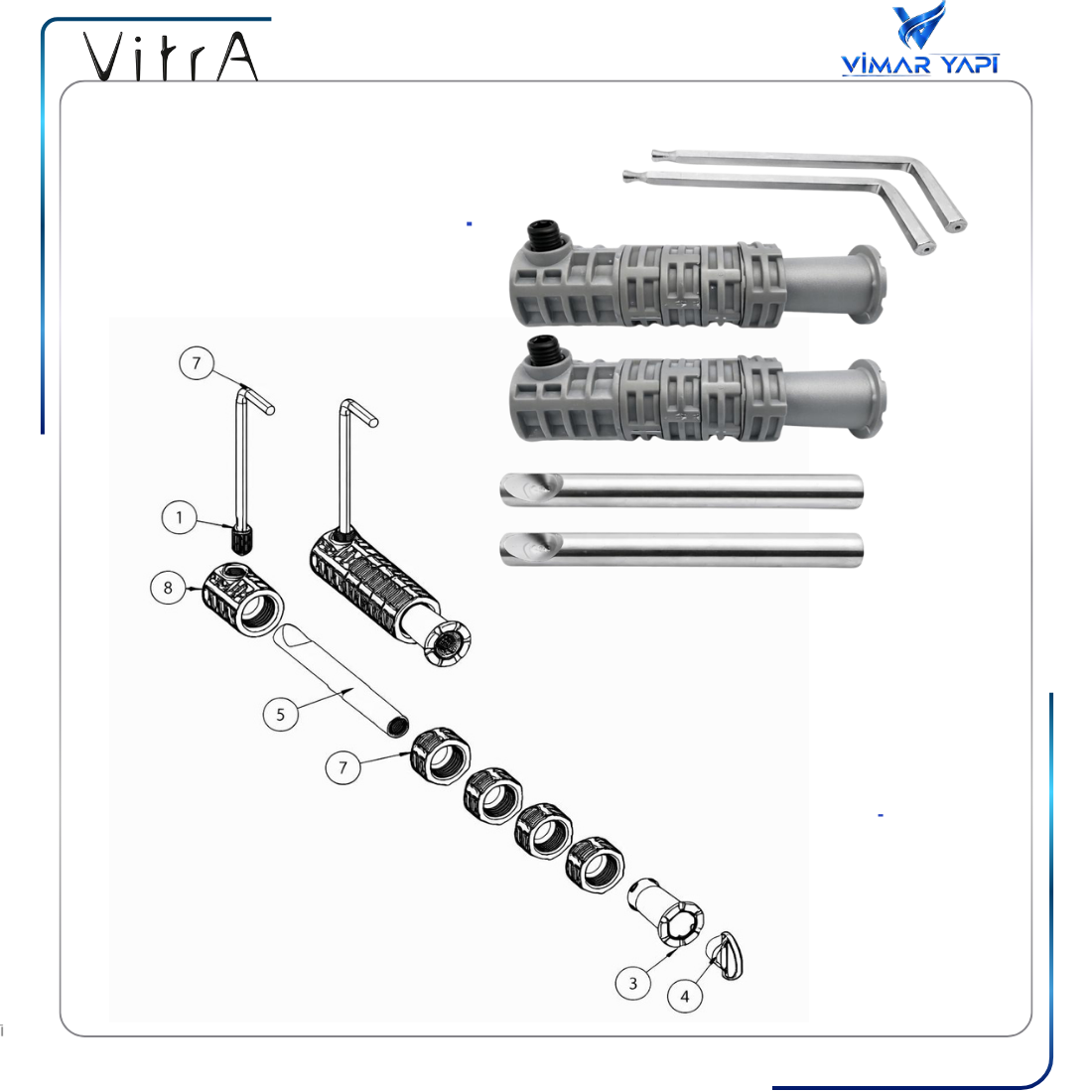 VitrA

VİMAR YAPI

7

1

8

5

7

3

4