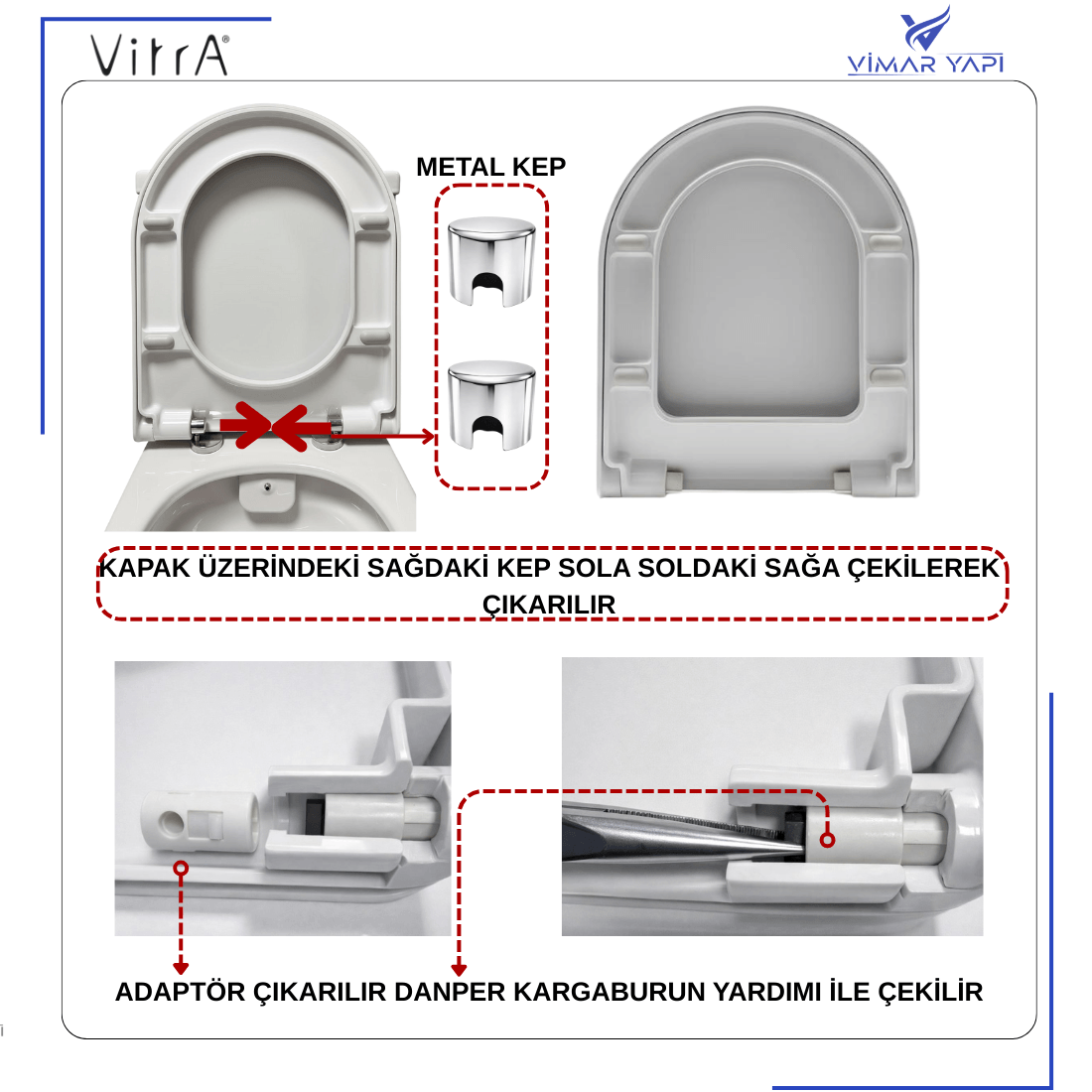 VitrA®

VİMAR YAPI

METAL KEP

KAPAK ÜZERİNDEKİ SAĞDAKİ KEP SOLA SOLDAKİ SAĞA ÇEKİLEREK ÇIKARILIR

ADAPTÖR ÇIKARILIR DANPER KARGABURUN YARDIMI İLE ÇEKİLİR