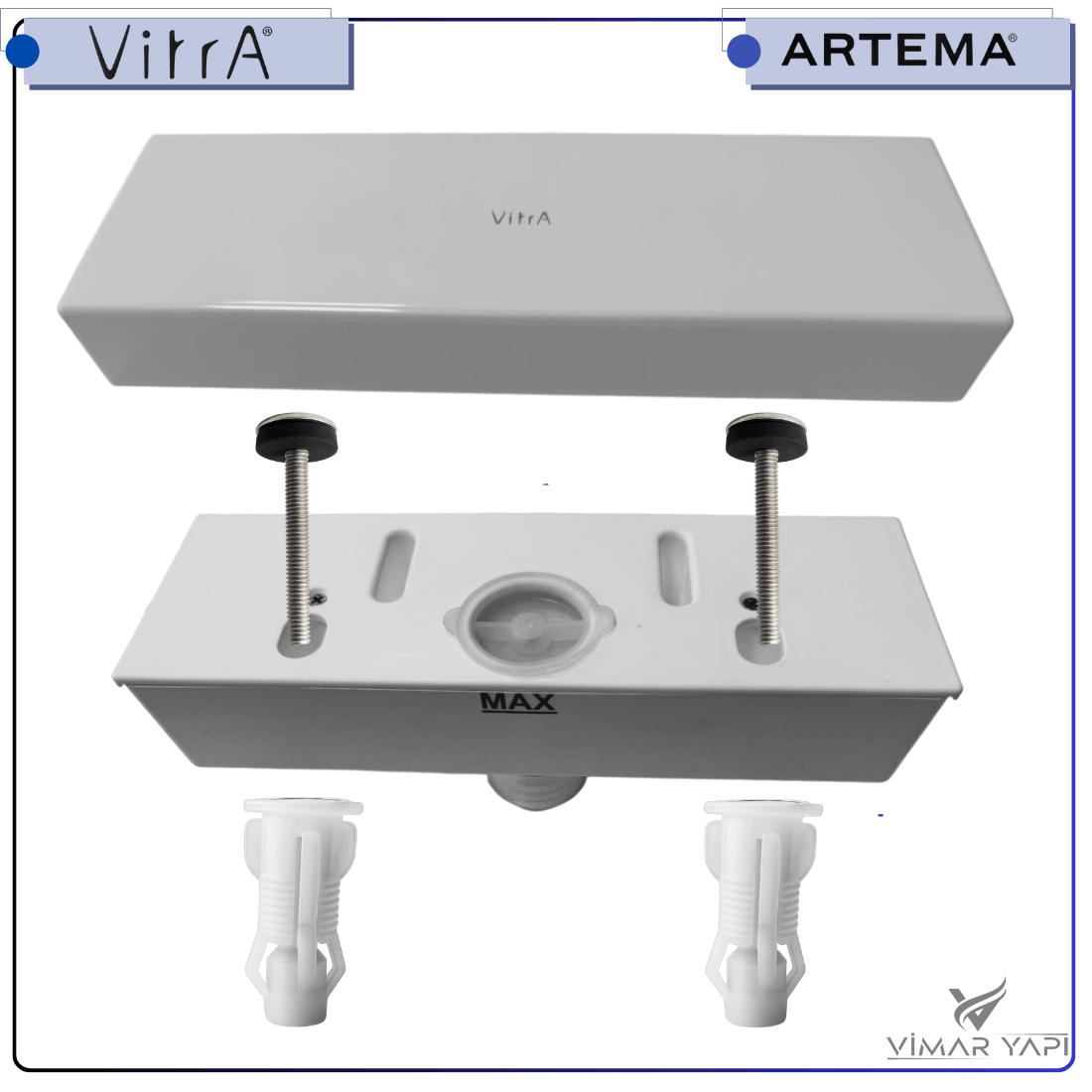 VitrA®

ARTEMA®

VitrA

MAX

VİMAR YAPI