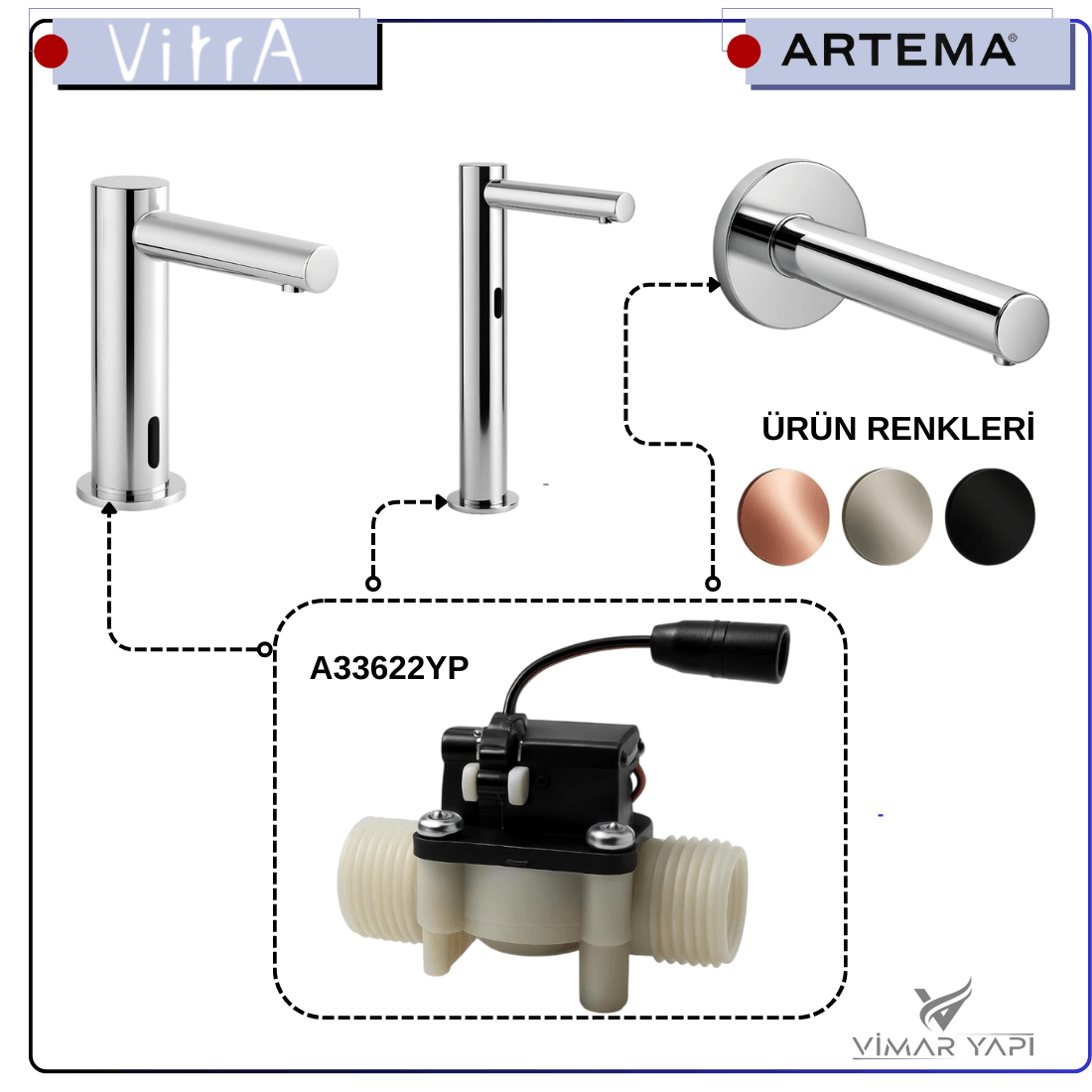 VitrA

ARTEMA®

ÜRÜN RENKLERİ

A33622YP

VİMAR YAPI