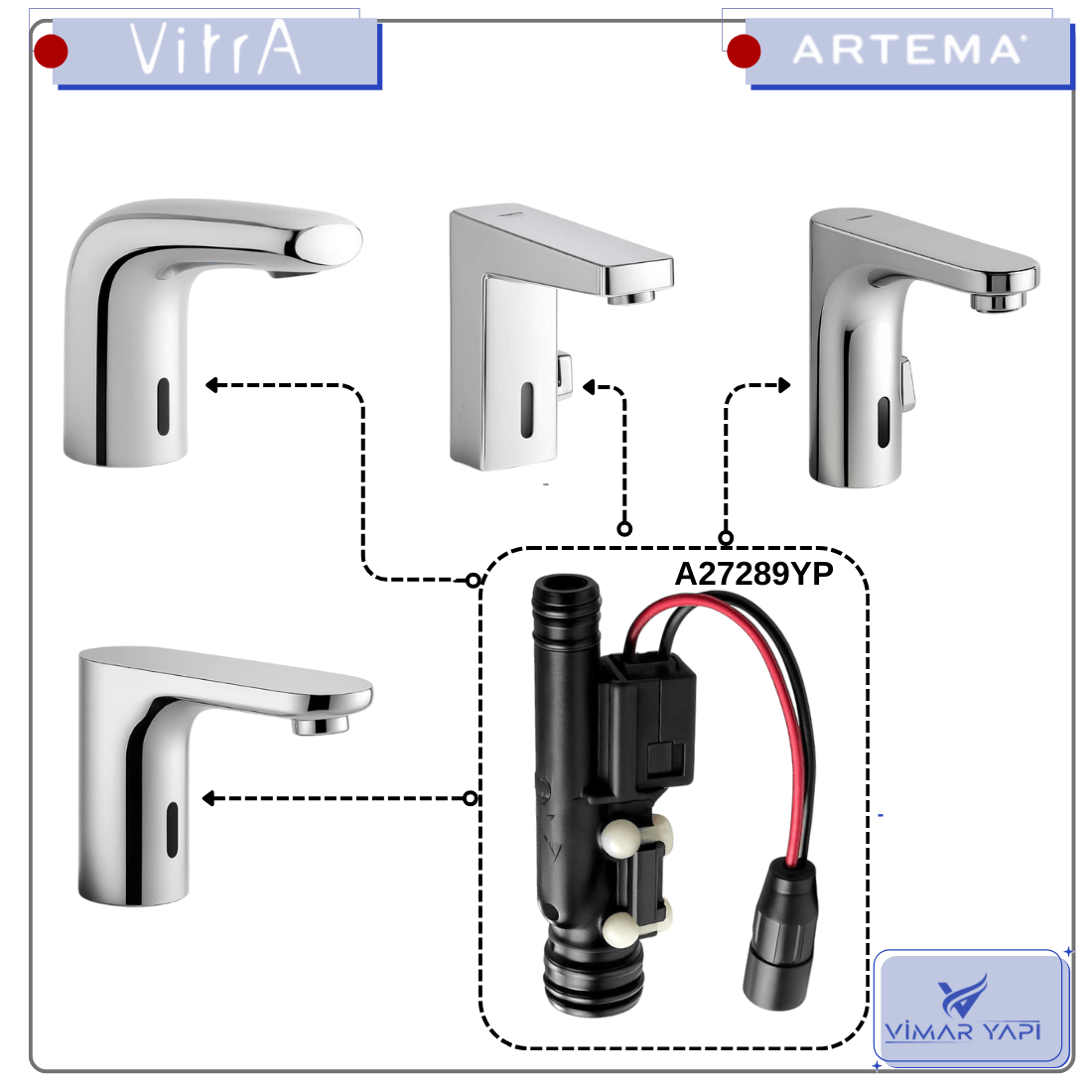 VitrA

ARTEMA

A27289YP

VİMAR YAPI