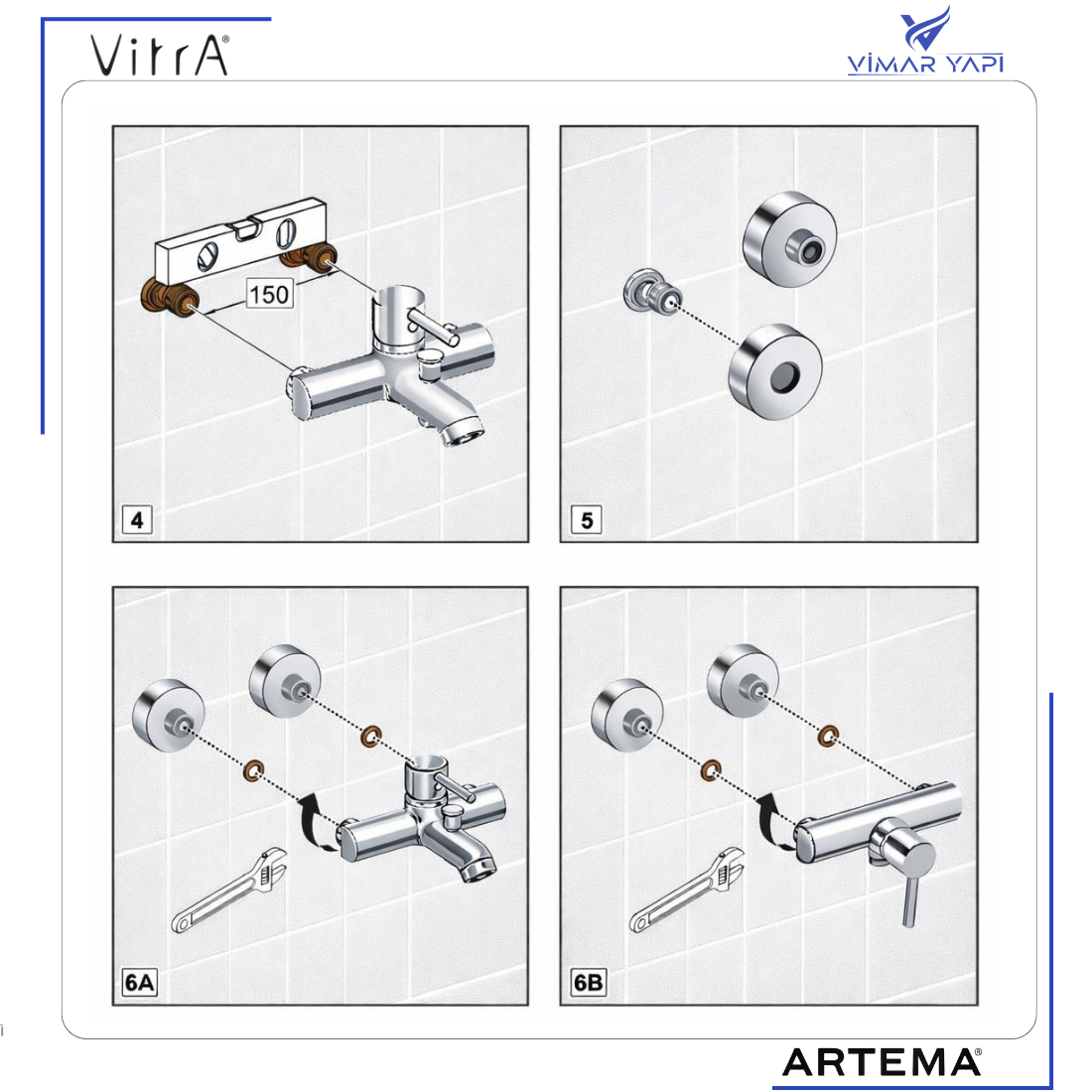 VitrA®

VİMAR YAPI

150

4

5

6A

6B

ARTEMA®