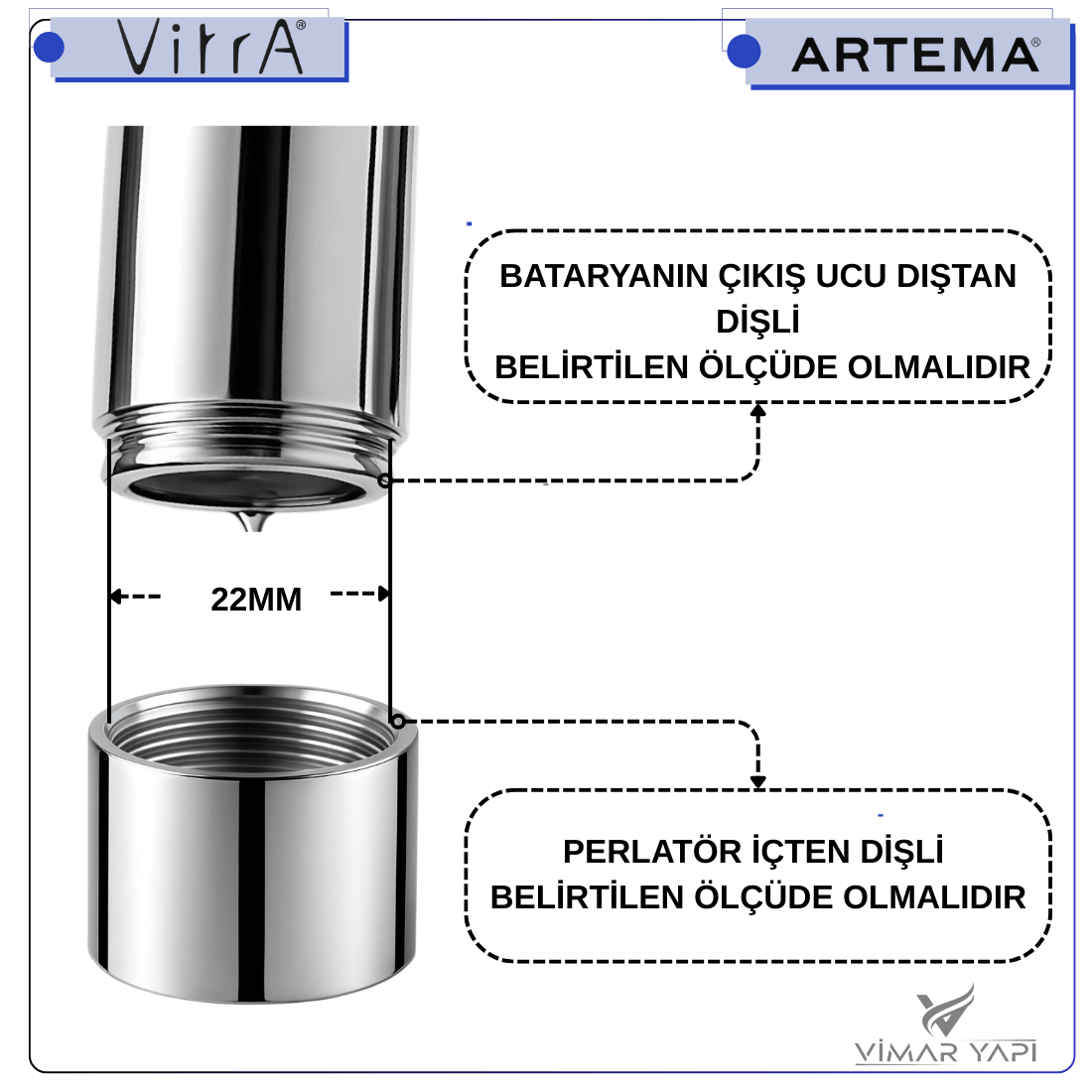 VitrA®

ARTEMA®

BATARYANIN ÇIKIŞ UCU DIŞTAN DİŞLİ
BELİRTİLEN ÖLÇÜDE OLMALIDIR

22MM

PERLATÖR İÇTEN DİŞLİ
BELİRTİLEN ÖLÇÜDE OLMALIDIR

VİMAR YAPI