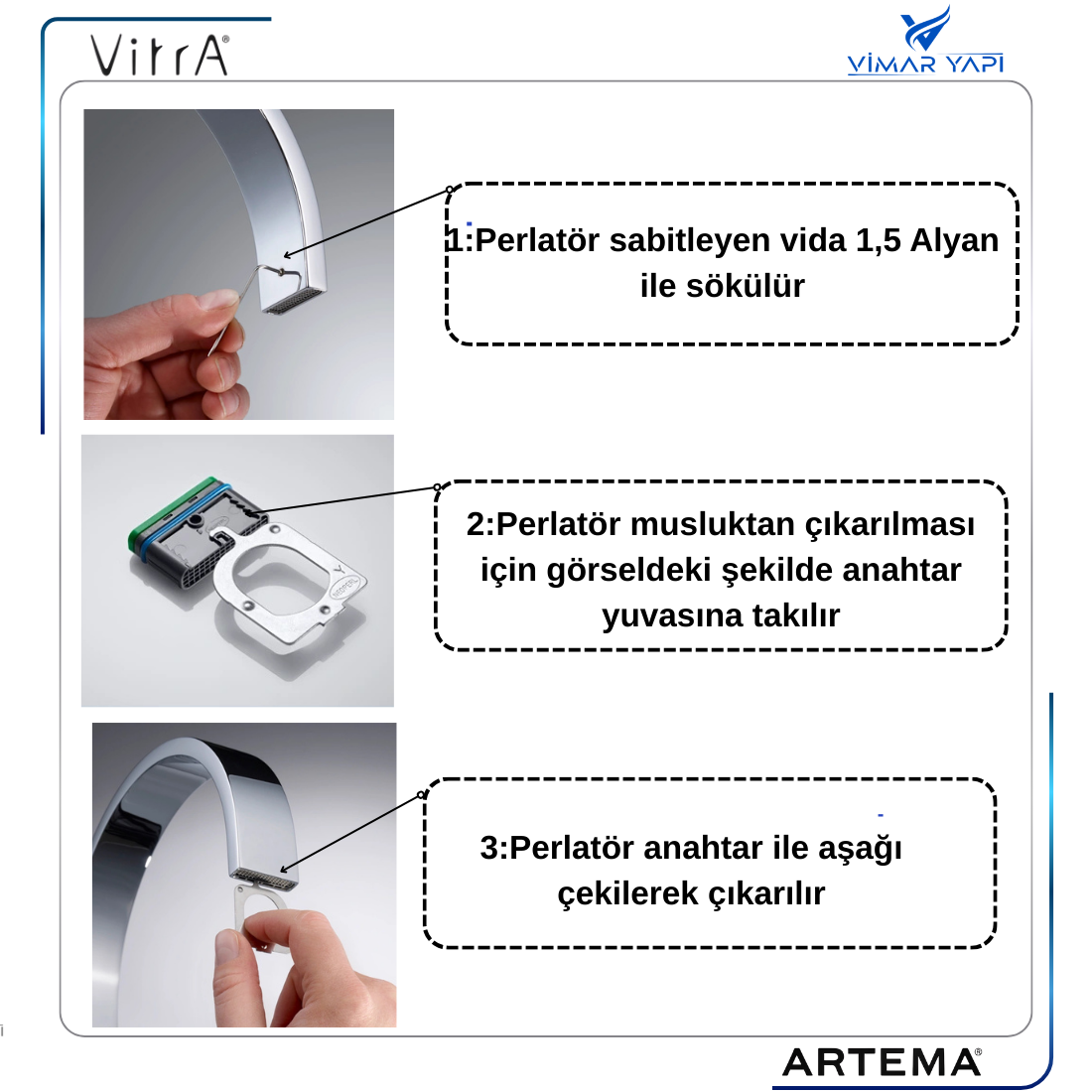 VitrA®

VİMAR YAPI

1:Perlatör sabitleyen vida 1,5 Alyan ile sökülür

2:Perlatör musluktan çıkarılması için görseldeki şekilde anahtar yuvasına takılır

3:Perlatör anahtar ile aşağı çekilerek çıkarılır

ARTEMA®