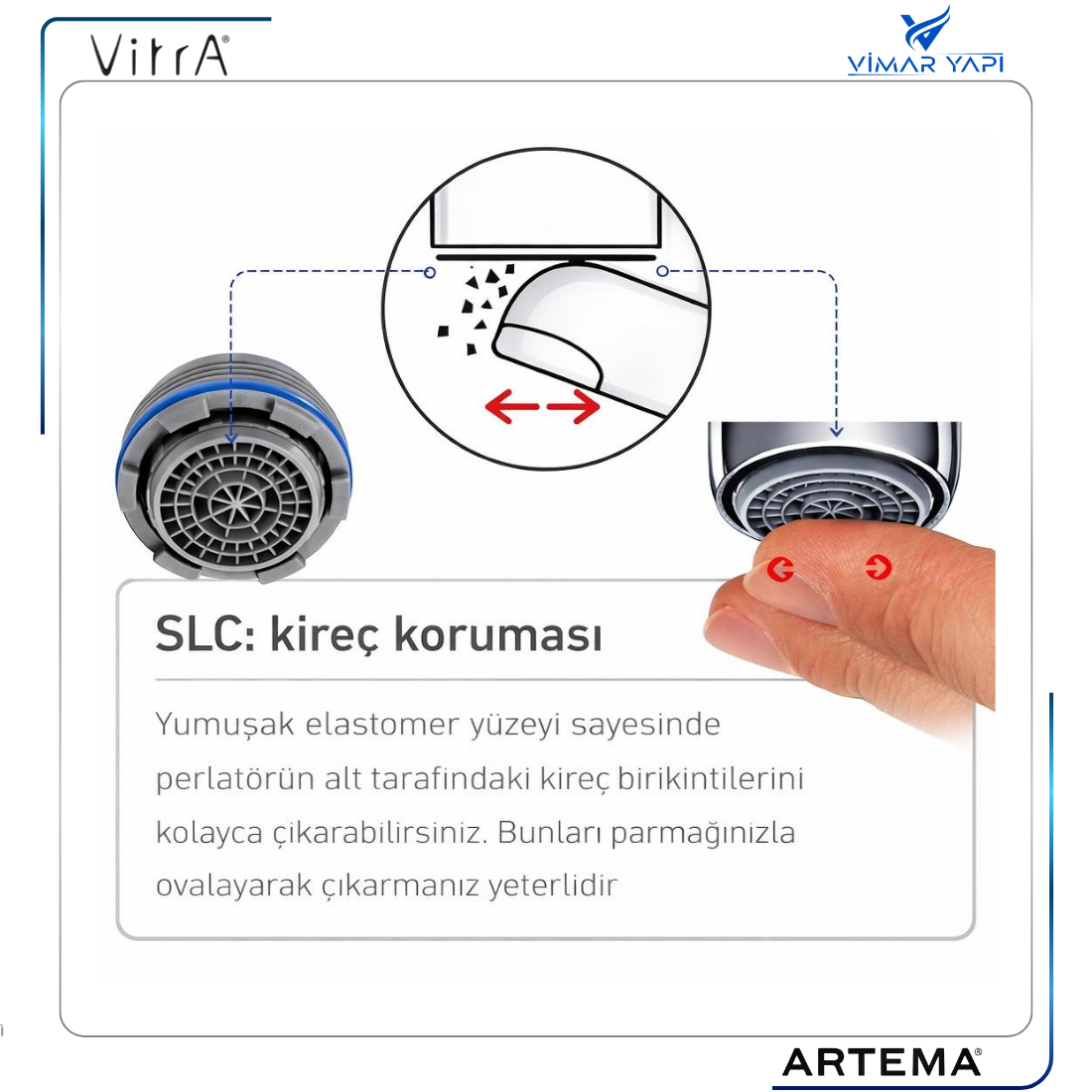 VitrA®

VİMAR YAPI

SLC: kireç koruması

Yumuşak elastomer yüzeyi sayesinde perlatörün alt tarafındaki kireç birikintilerini kolayca çıkarabilirsiniz. Bunları parmağınızla ovalayarak çıkarmanız yeterlidir

ARTEMA®