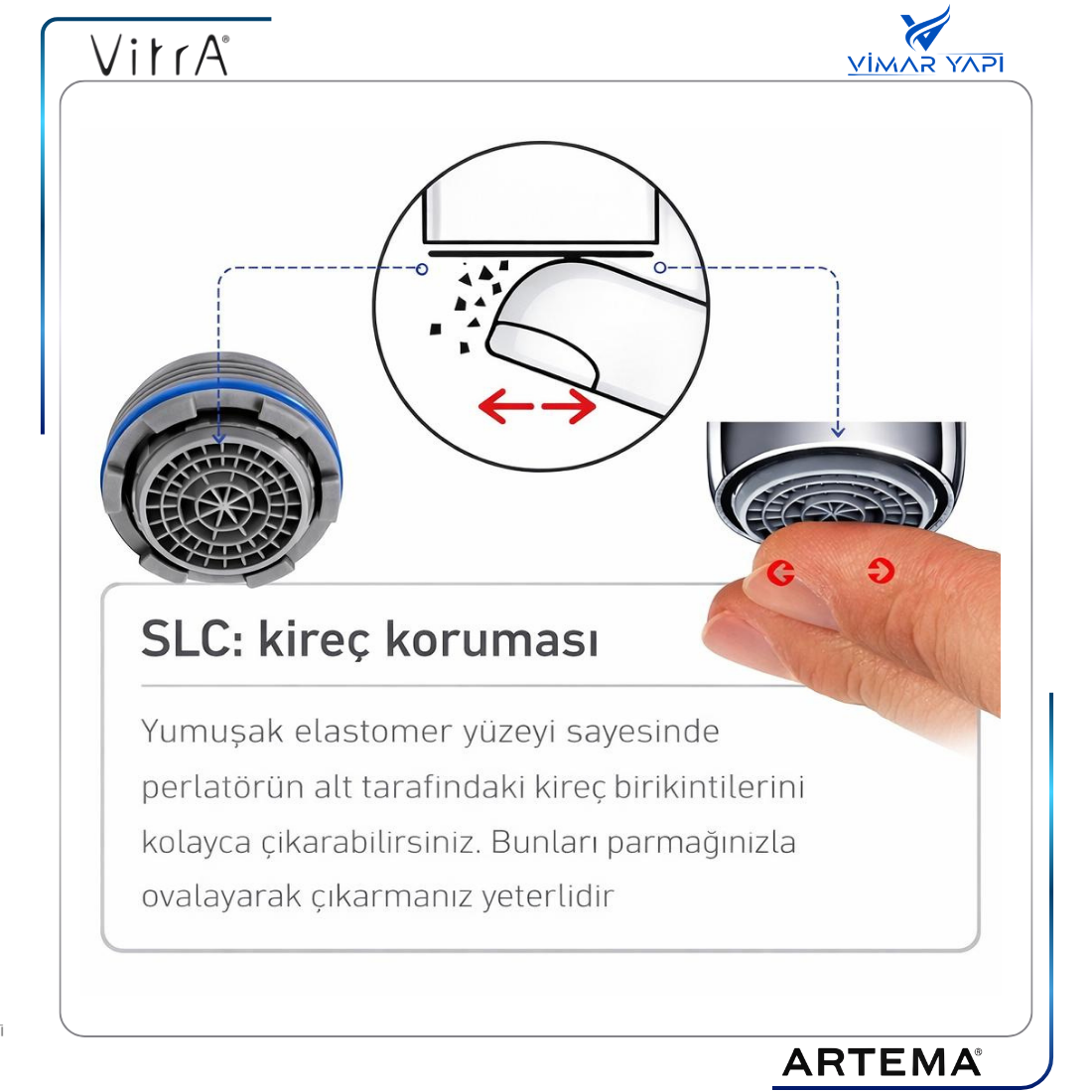 VitrA®

VİMAR YAPI

SLC: kireç koruması

Yumuşak elastomer yüzeyi sayesinde perlatörün alt tarafındaki kireç birikintilerini kolayca çıkarabilirsiniz. Bunları parmağınızla ovalayarak çıkarmanız yeterlidir

ARTEMA®