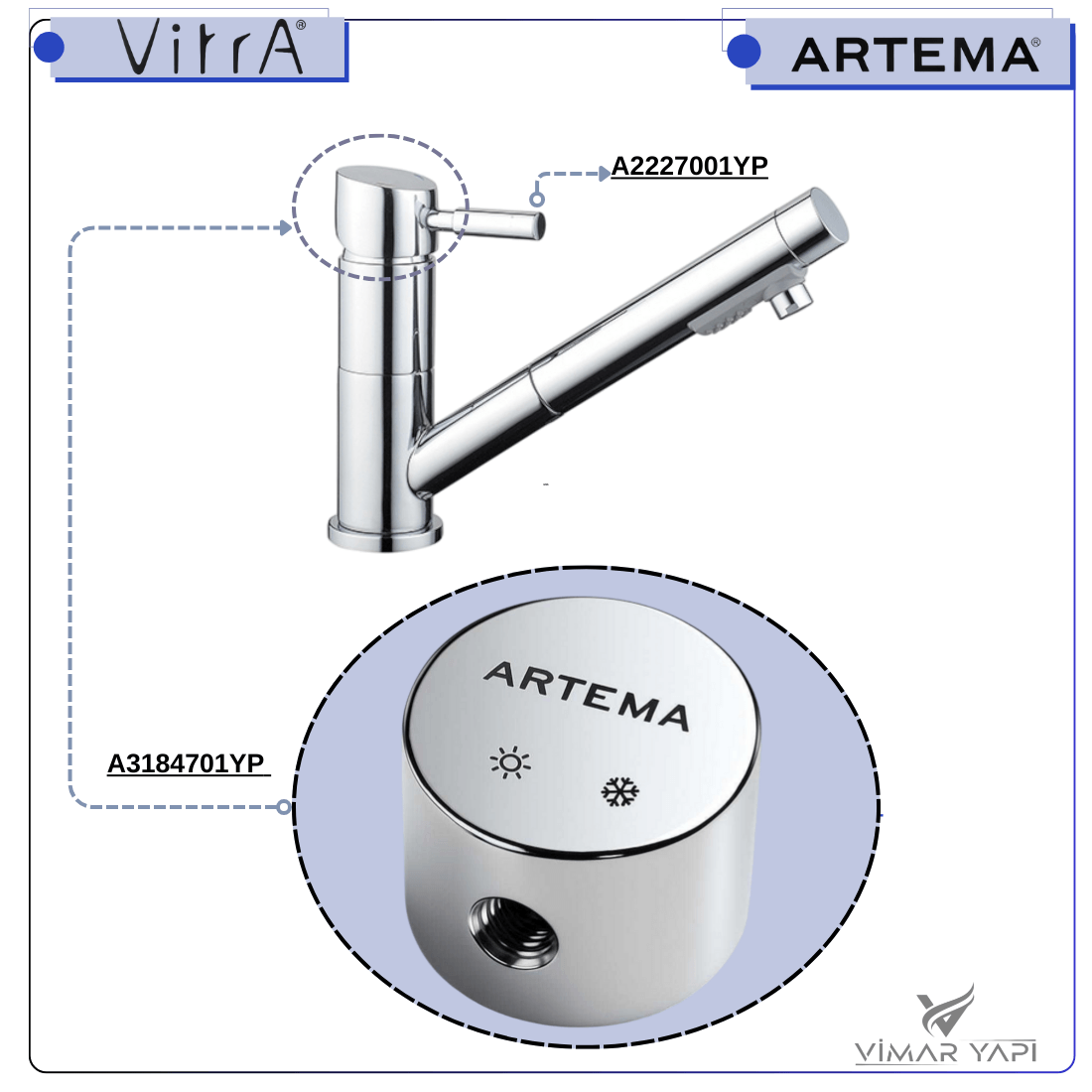 VitrA®

ARTEMA®

A2227001YP

A3184701YP

ARTEMA

VİMAR YAPI