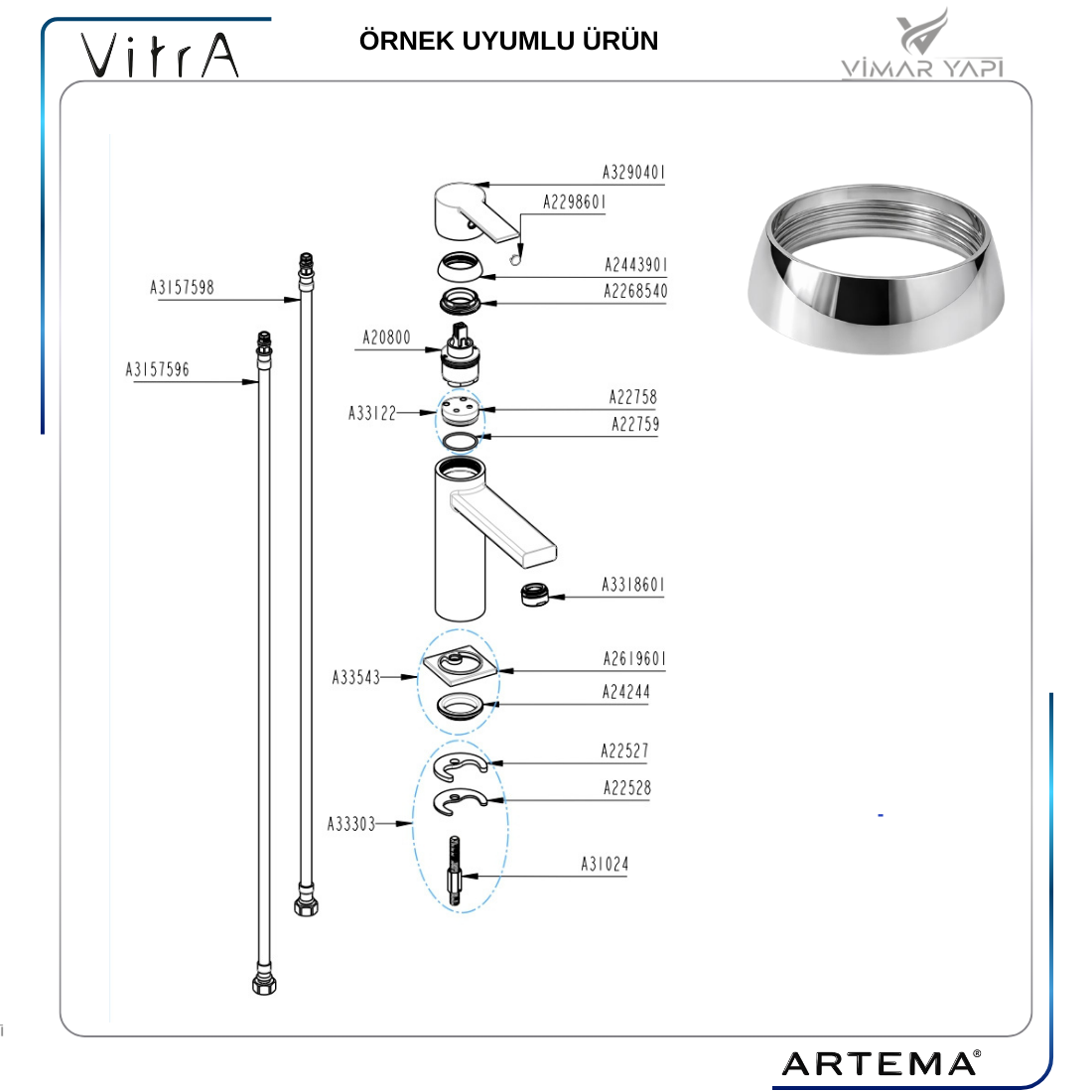 VitrA

ÖRNEK UYUMLU ÜRÜN

VİMAR YAPI

A3290401
A2298601
A2443901
A2268540
A3157598
A20800
A3157596
A22758
A33122
A22759
A3318601
A2619601
A33543
A24244
A22527
A22528
A33303
A31024

ARTEMA®