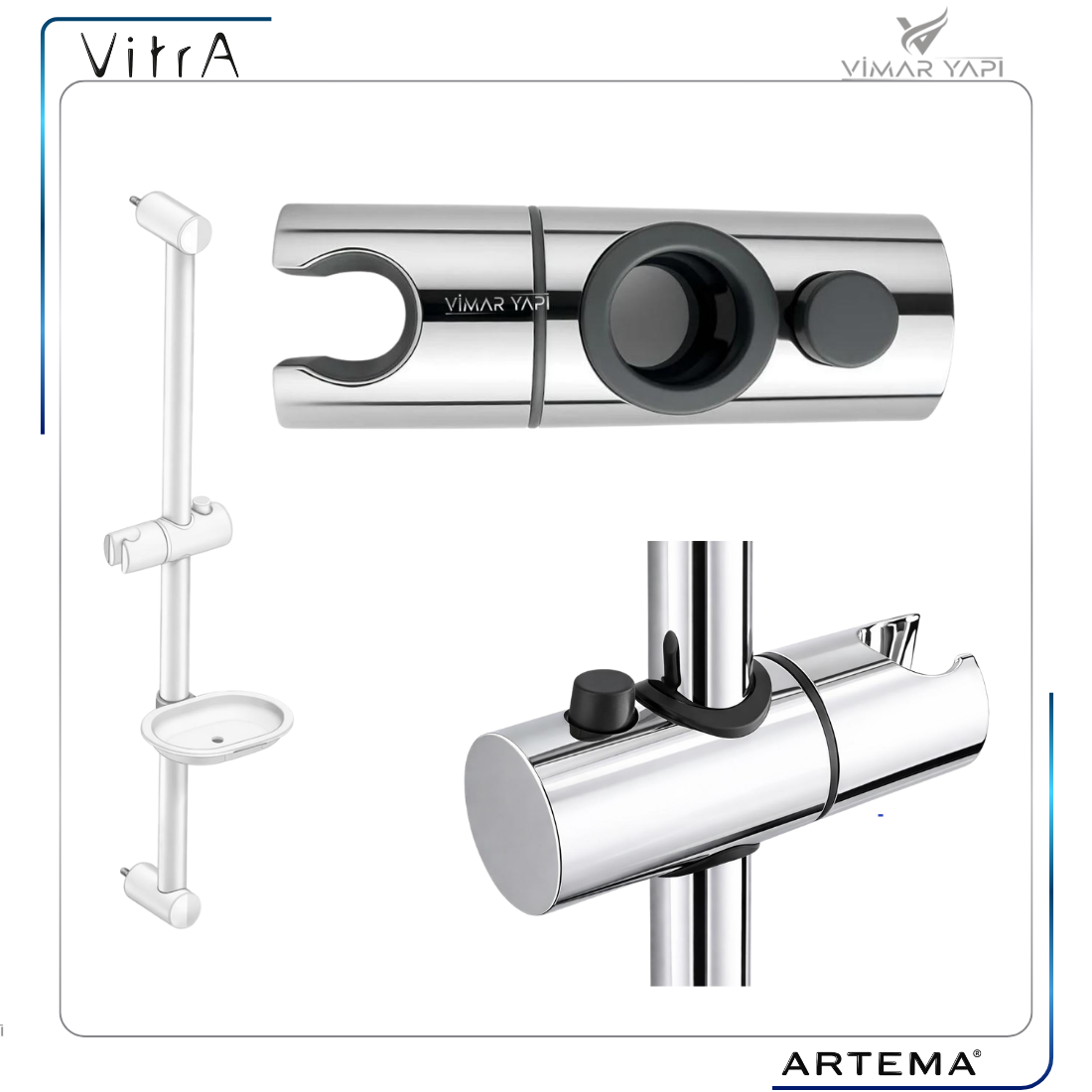 VitrA

VİMAR YAPI

VİMAR YAPI

ARTEMA®