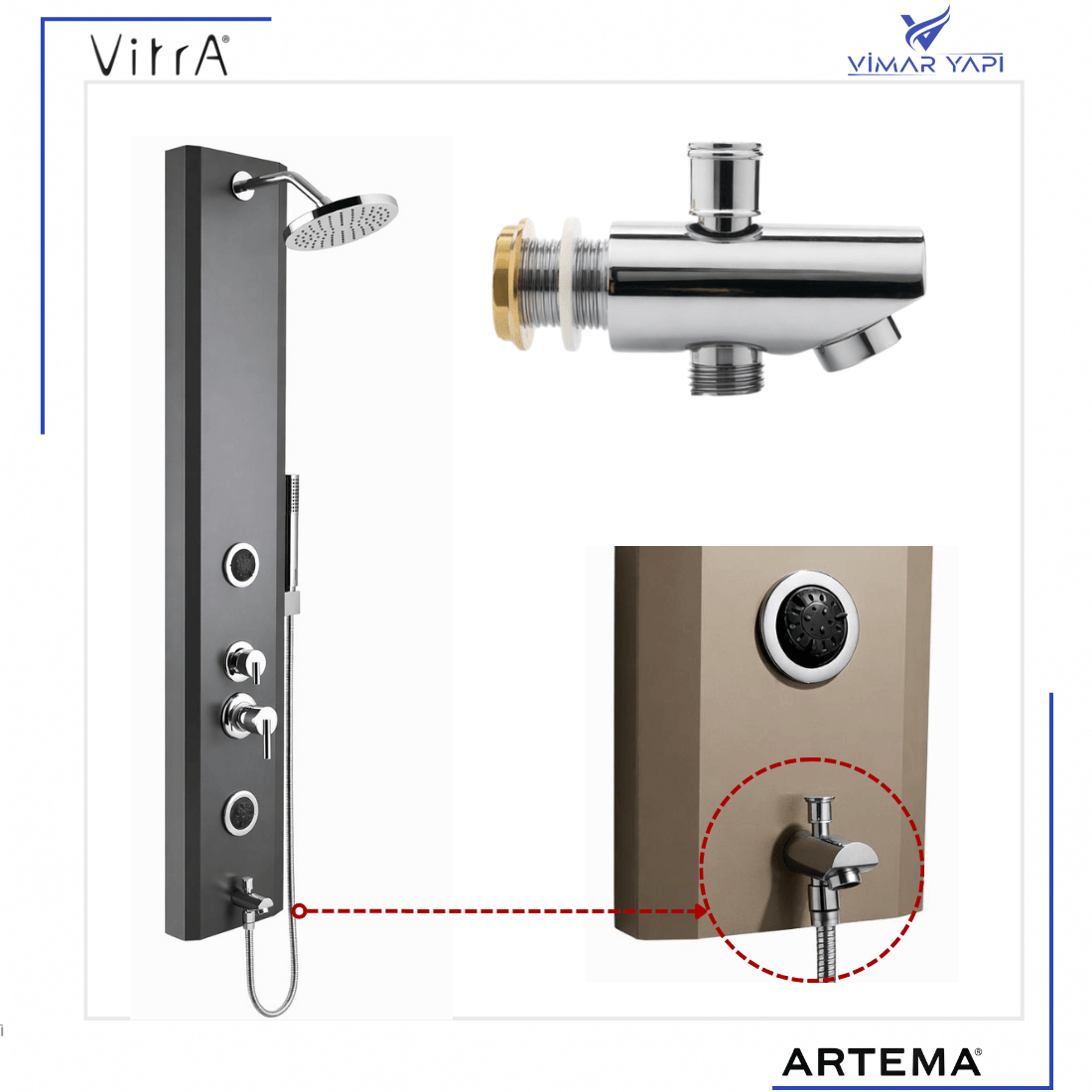 VitrA®

VİMAR YAPI

ARTEMA®