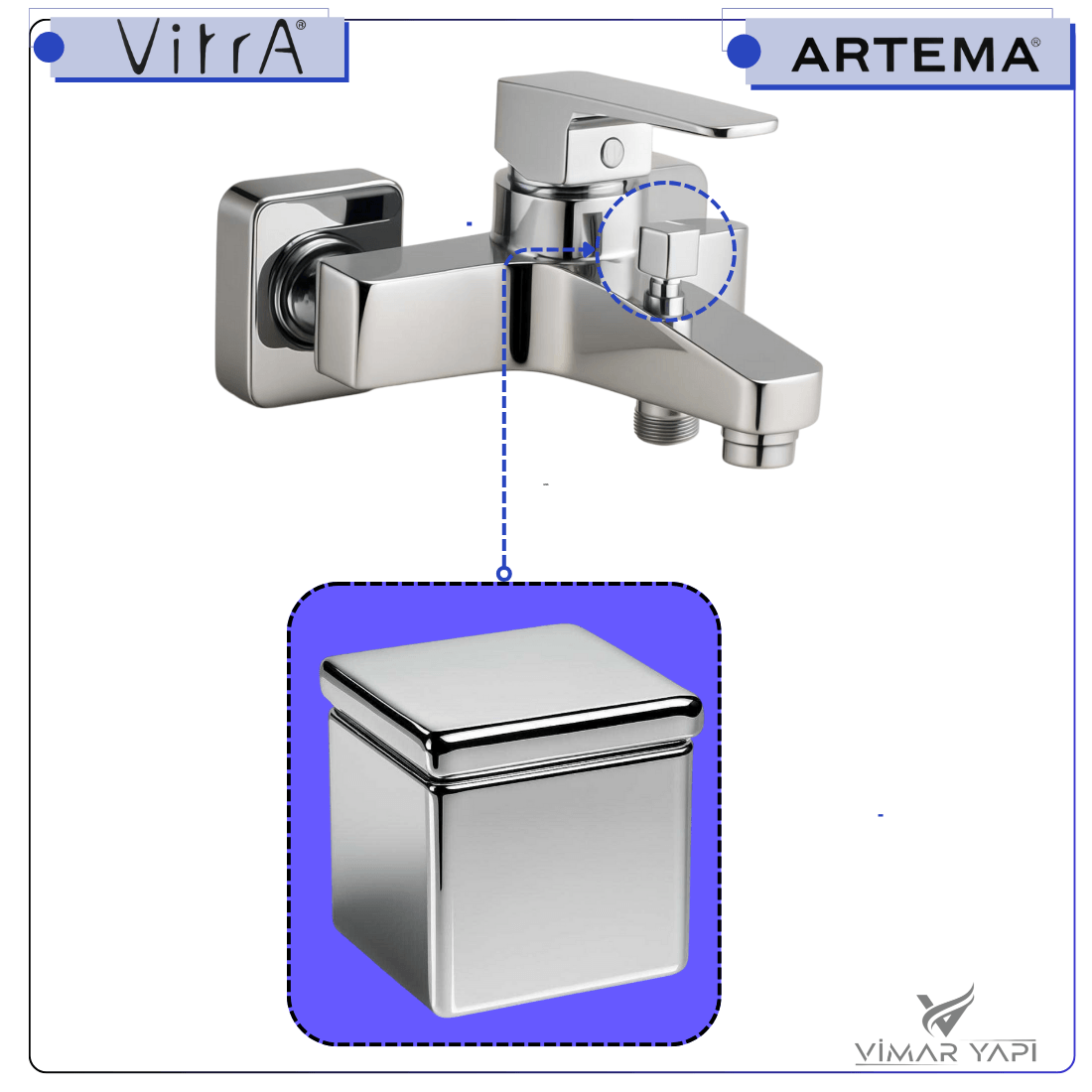 VitrA®

ARTEMA®

VİMAR YAPI