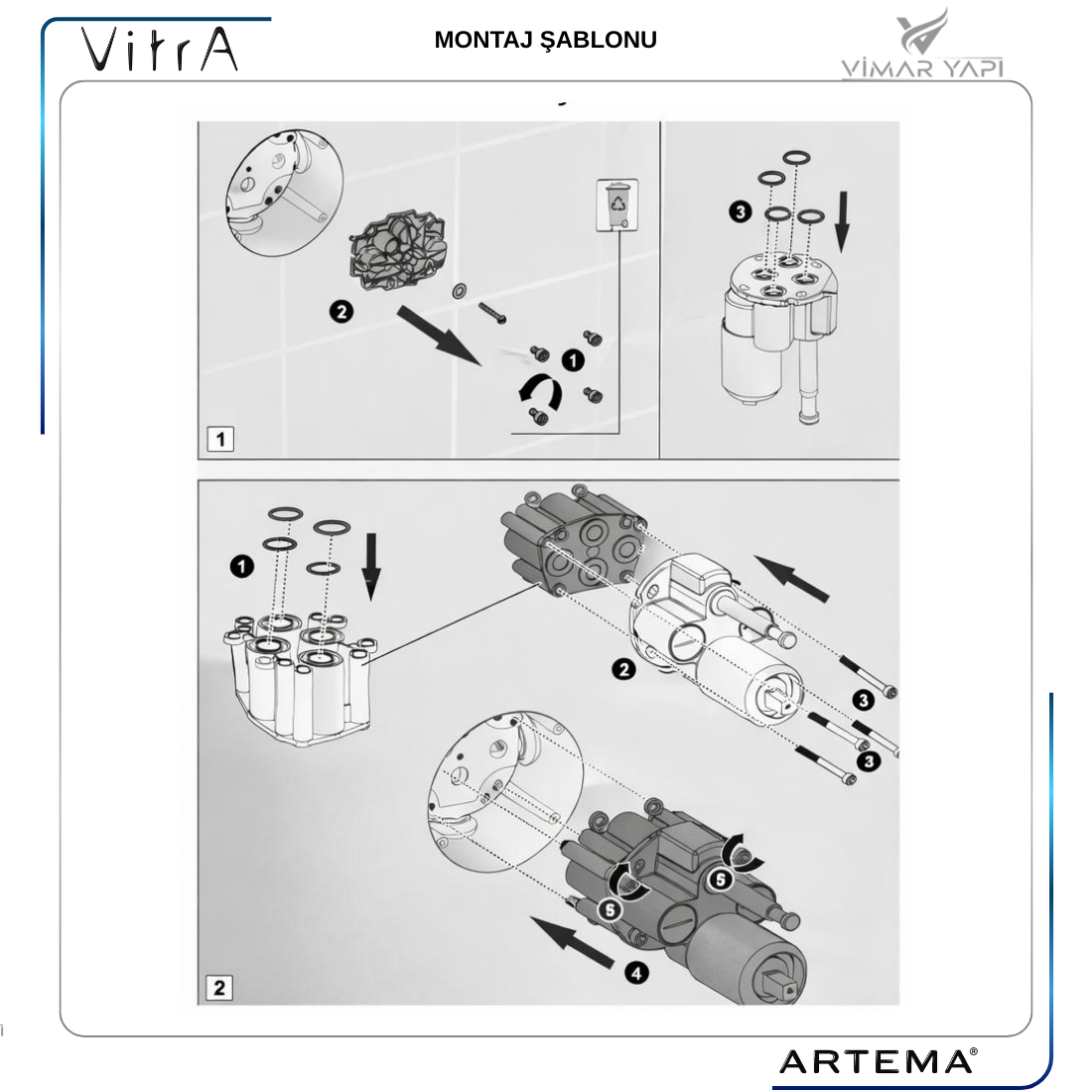 VitrA

MONTAJ ŞABLONU

VİMAR YAPI

2

1

3

1

1

2

3

3

5

5

4

2

ARTEMA®