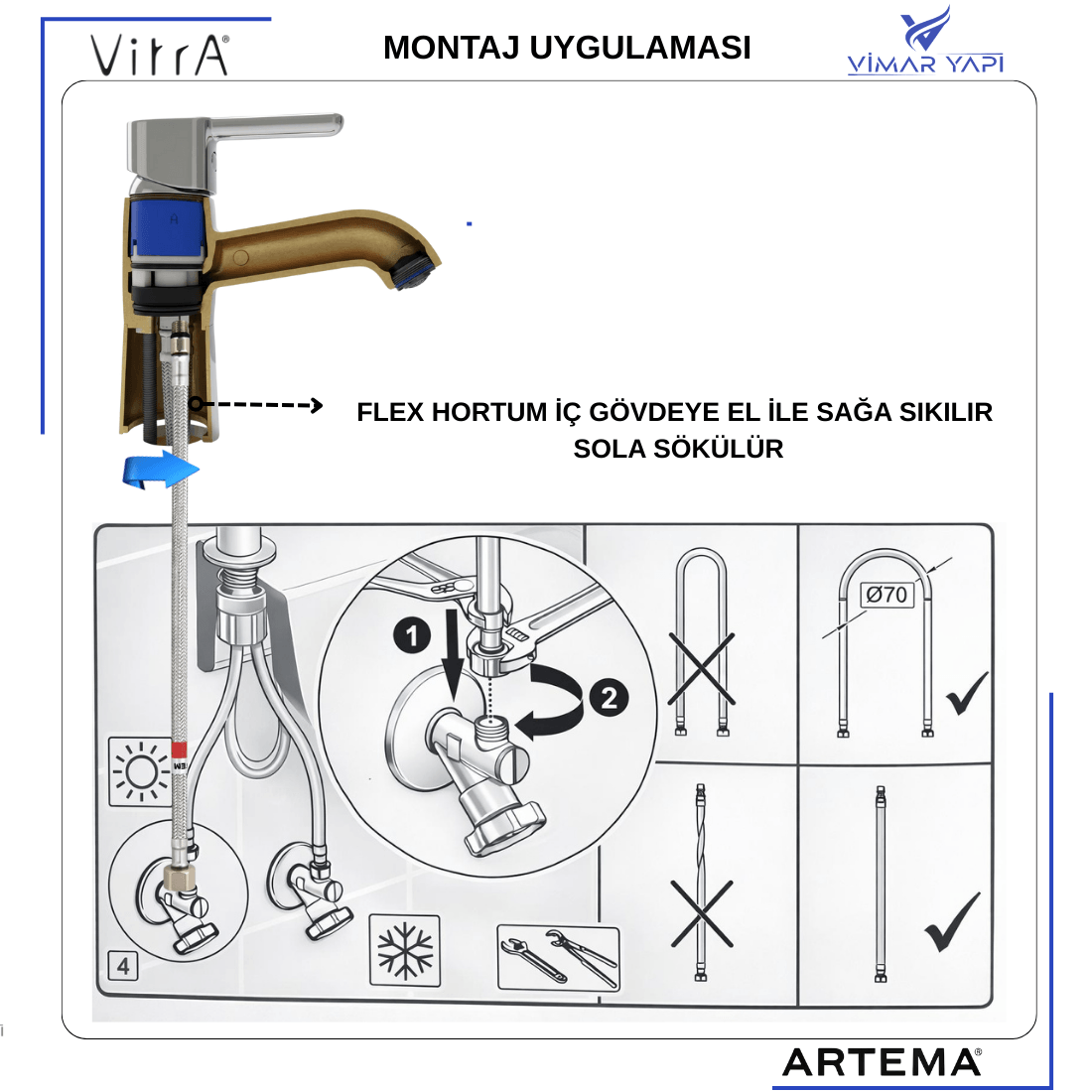 VitrA®

MONTAJ UYGULAMASI

VİMAR YAPI

FLEX HORTUM İÇ GÖVDEYE EL İLE SAĞA SIKILIR
SOLA SÖKÜLÜR

1

2

Ø70

4

ARTEMA®