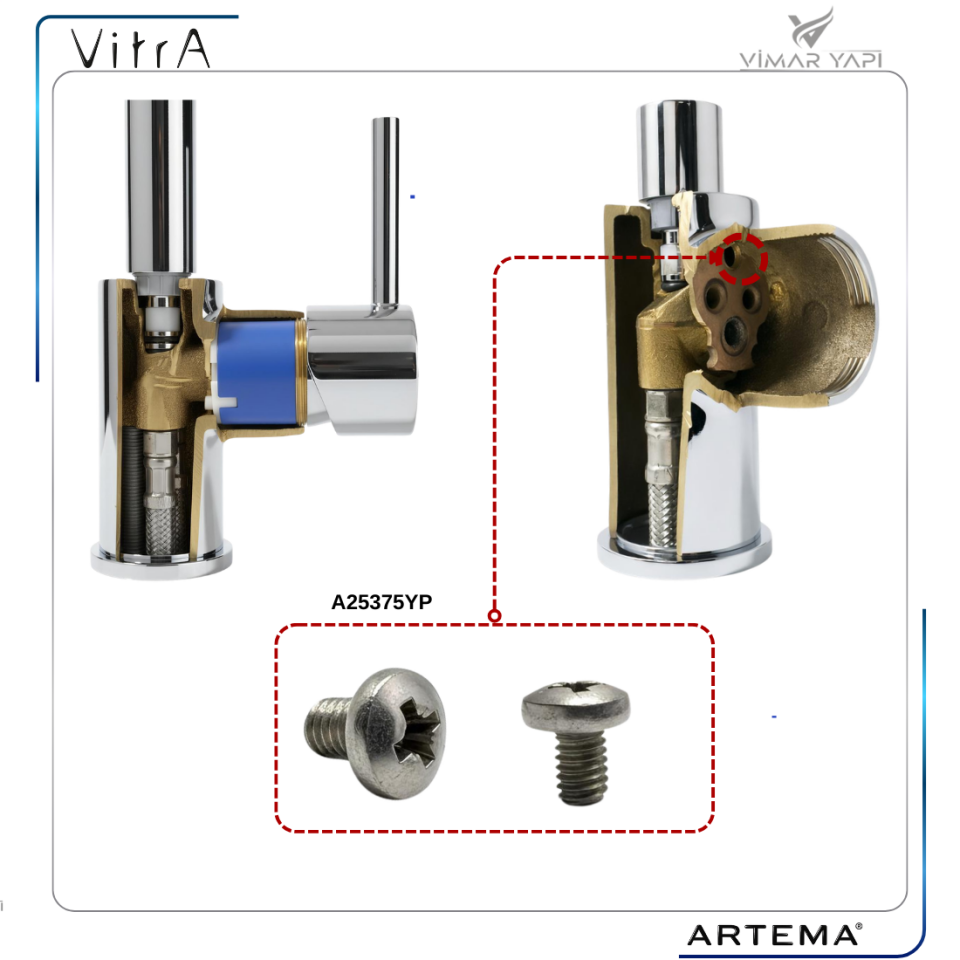 VitrA

VİMAR YAPI

A25375YP

ARTEMA®