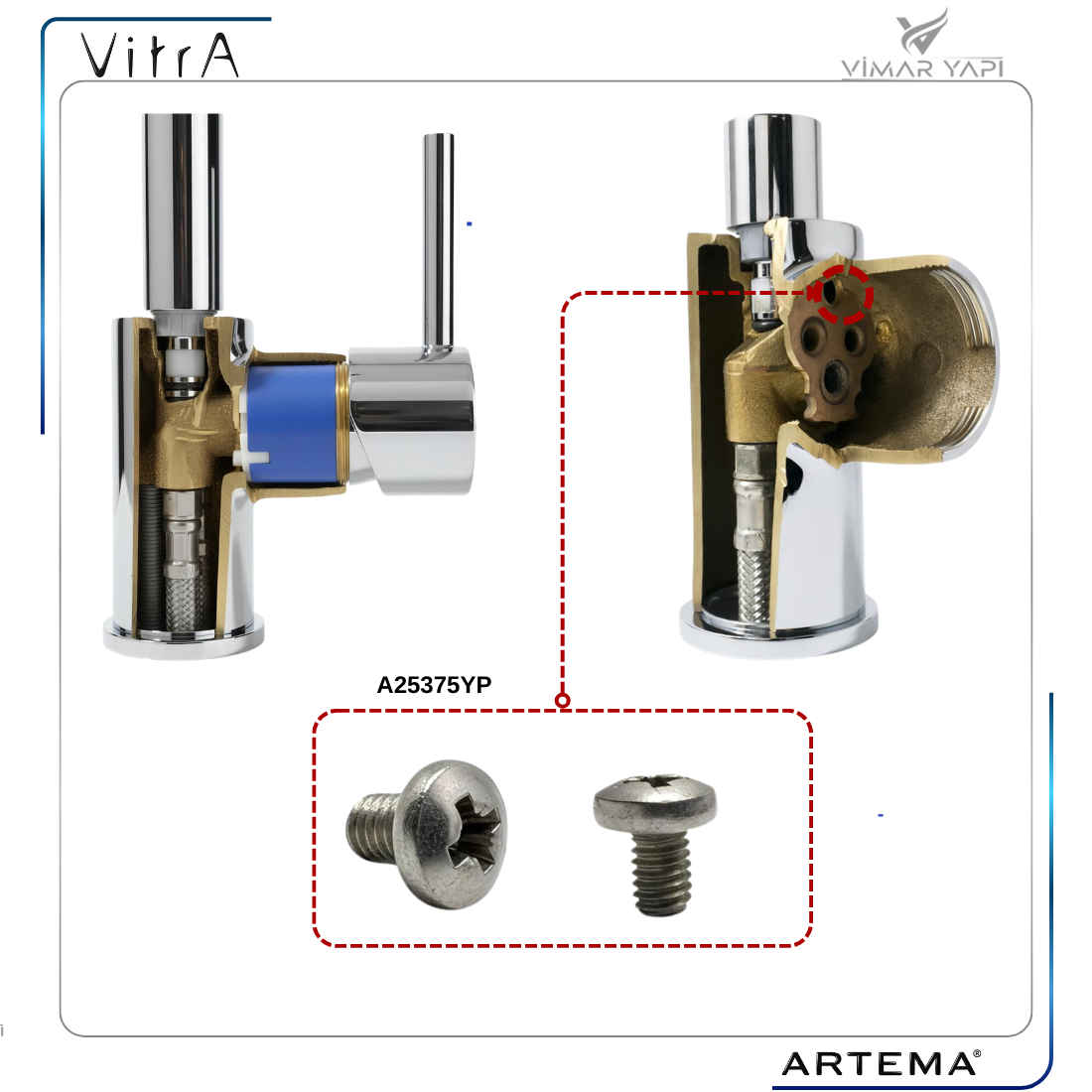 VitrA

VİMAR YAPI

A25375YP

ARTEMA®