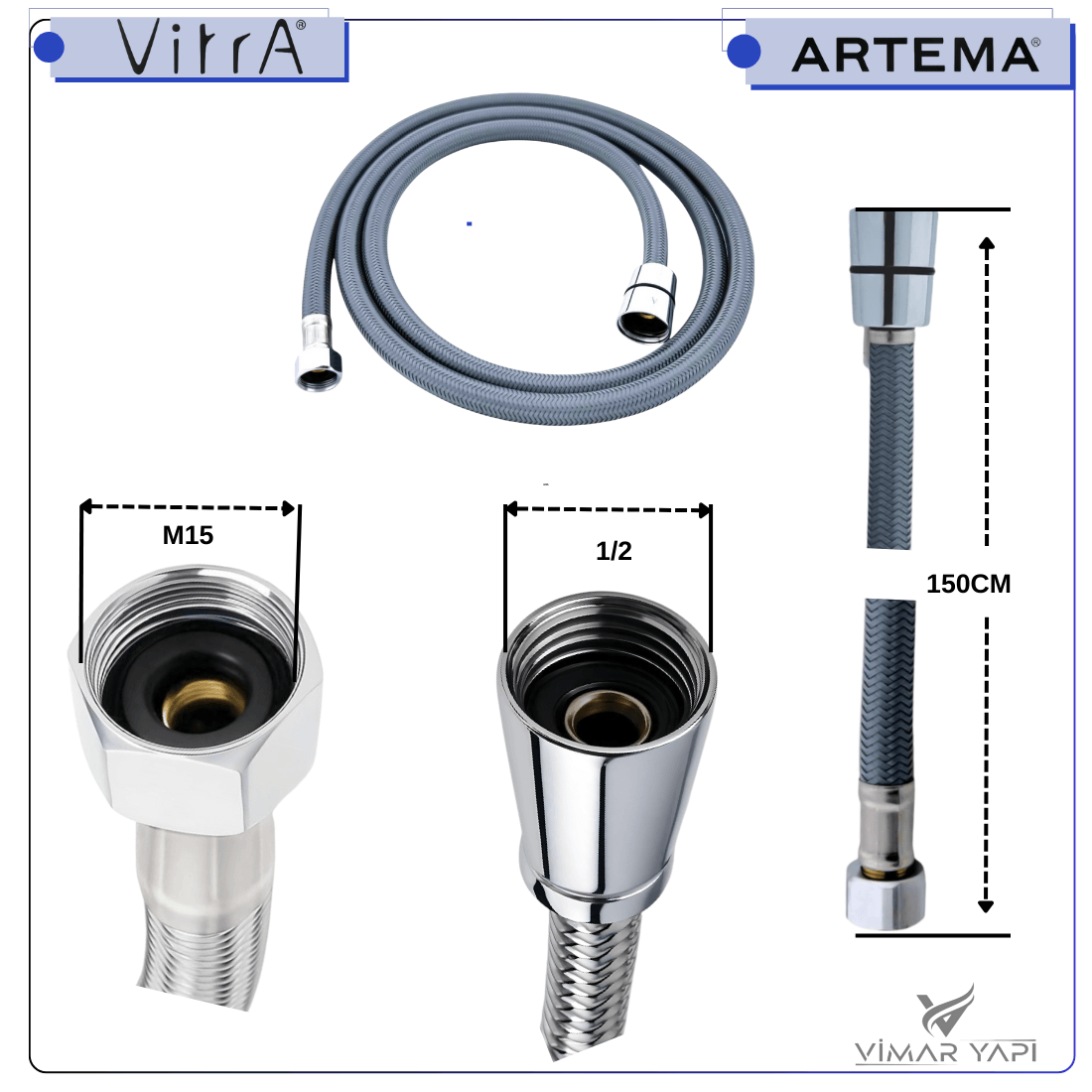 VitrA®

ARTEMA®

M15

1/2

150CM

VİMAR YAPI