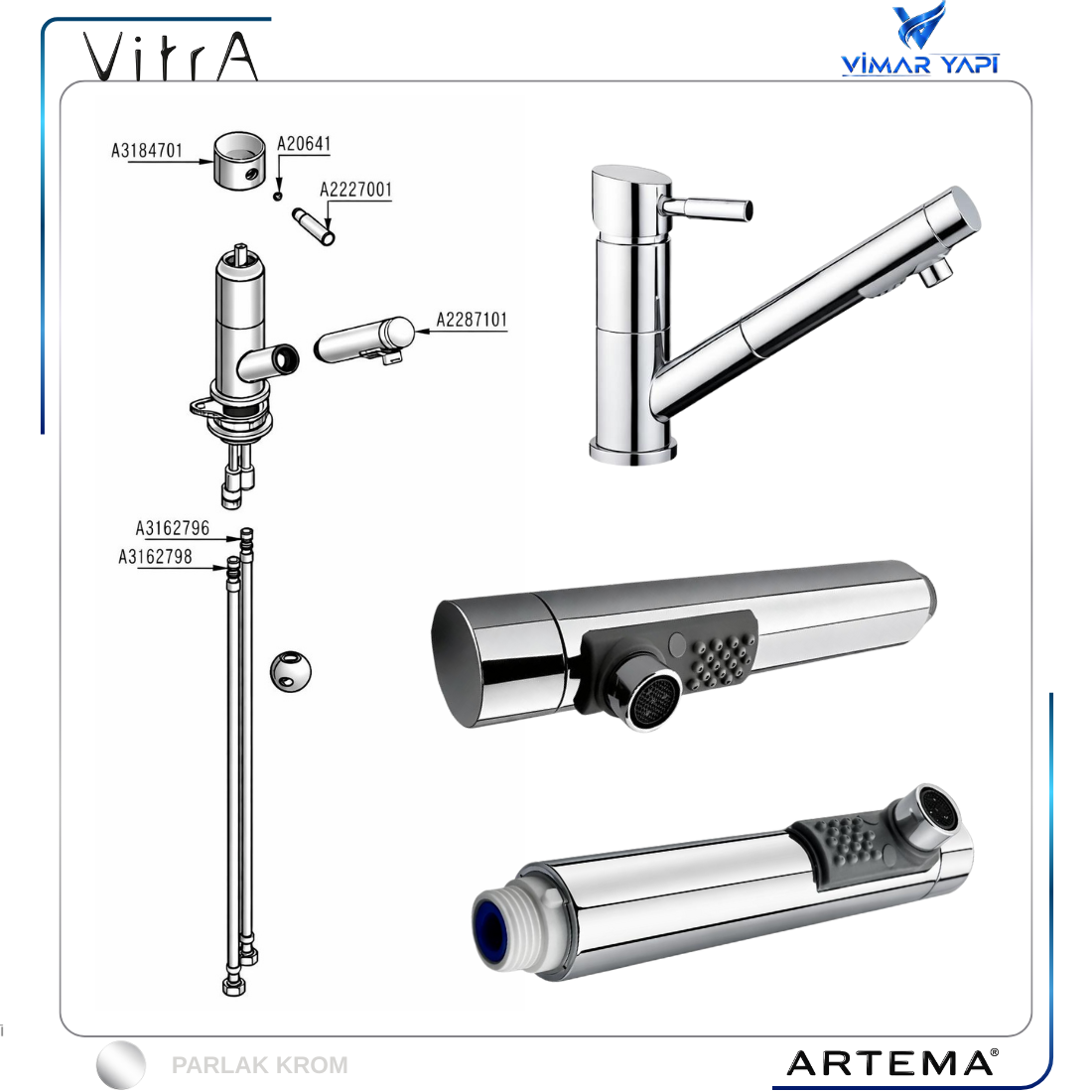 VitrA

VİMAR YAPI

A3184701
A20641
A2227001
A2287101
A3162796
A3162798

PARLAK KROM

ARTEMA®