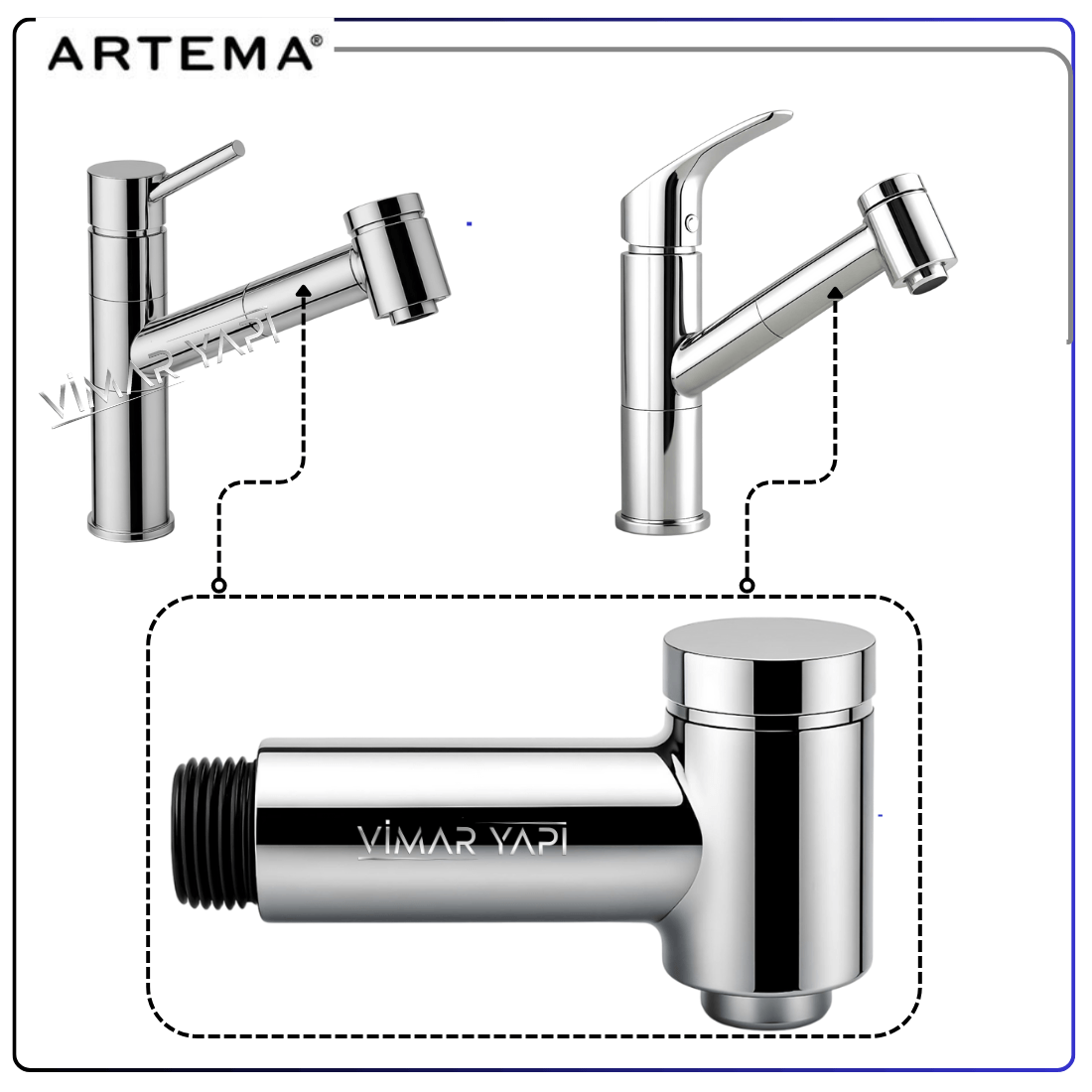 ARTEMA®

VİMAR YAPI

VİMAR YAPI