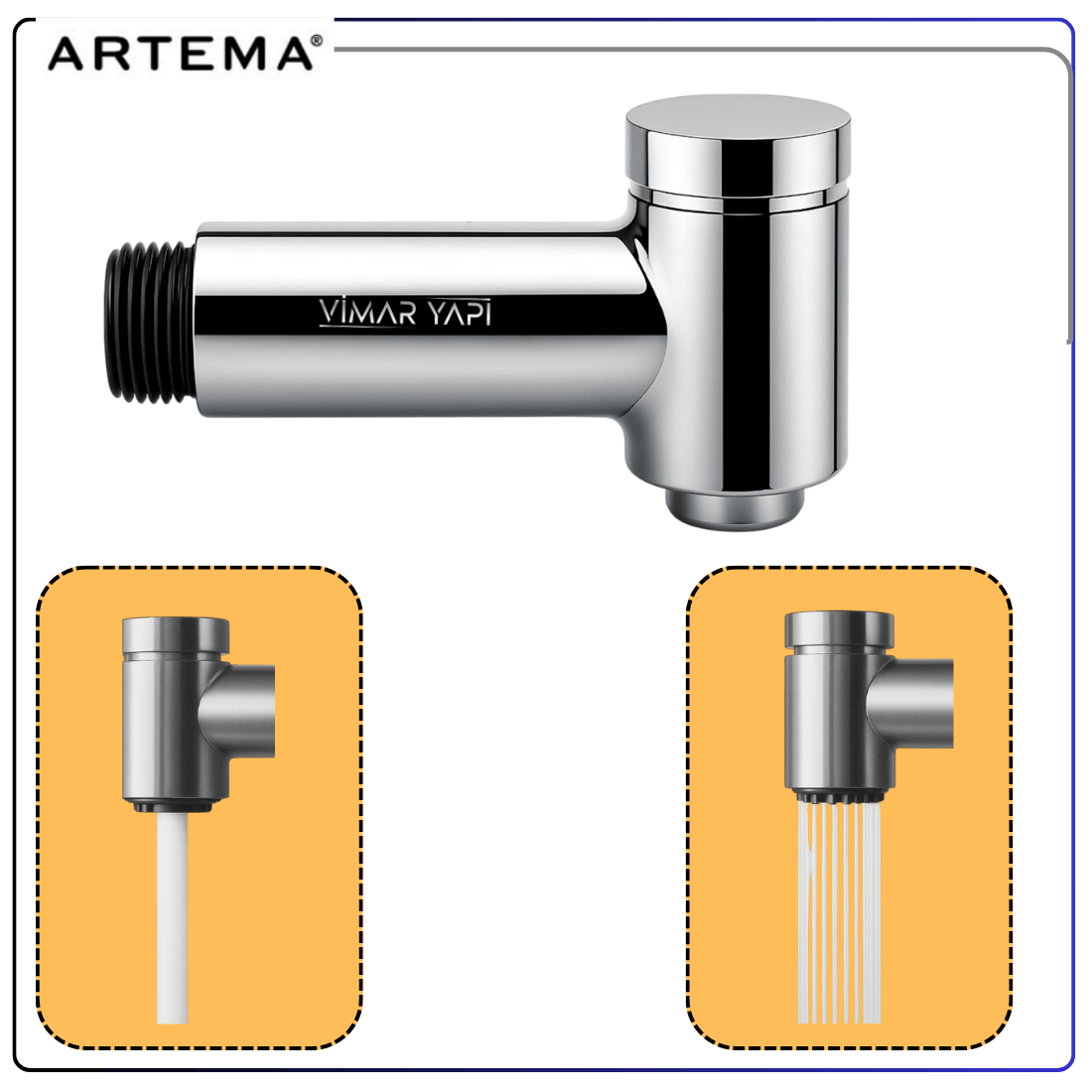 ARTEMA®

VİMAR YAPI