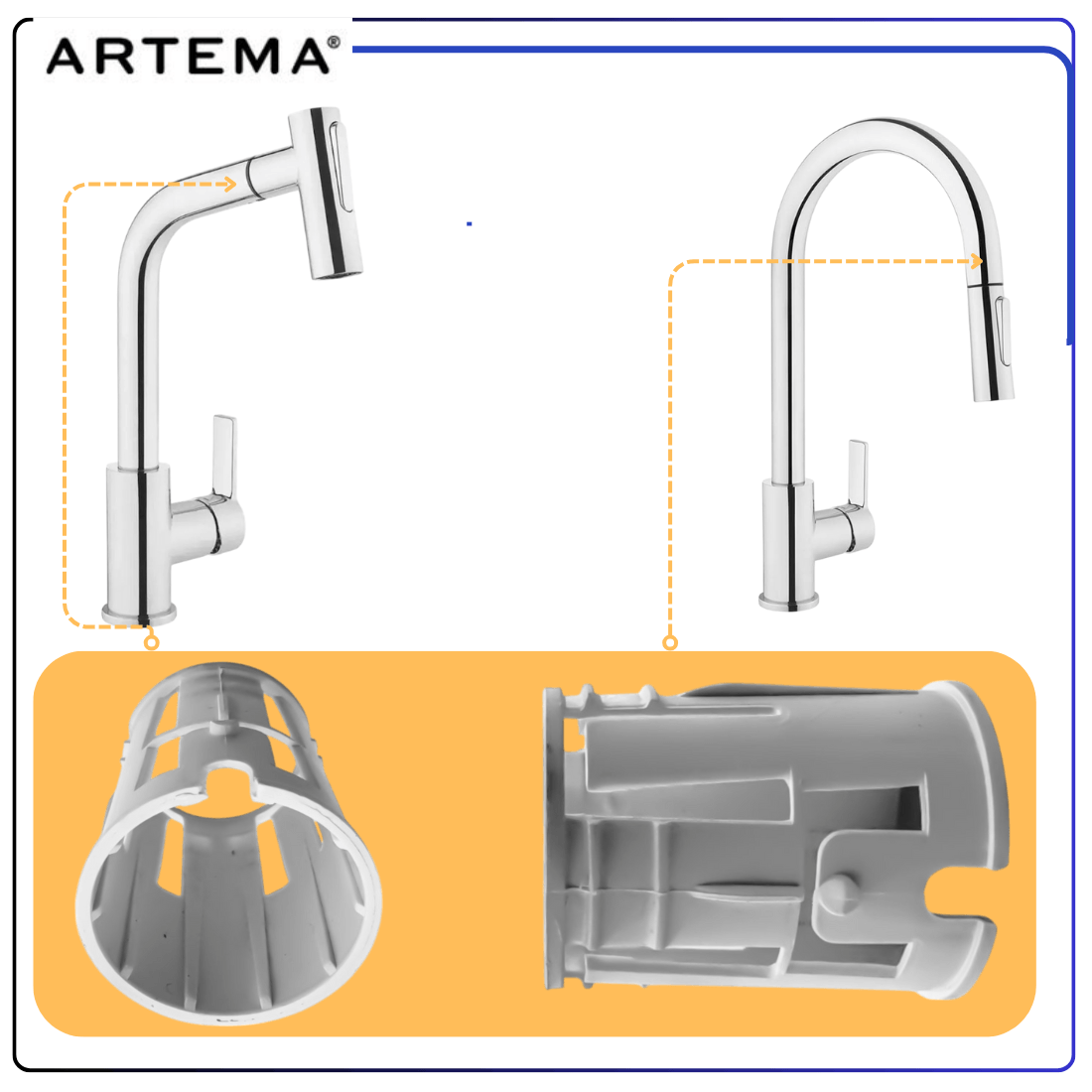 ARTEMA®