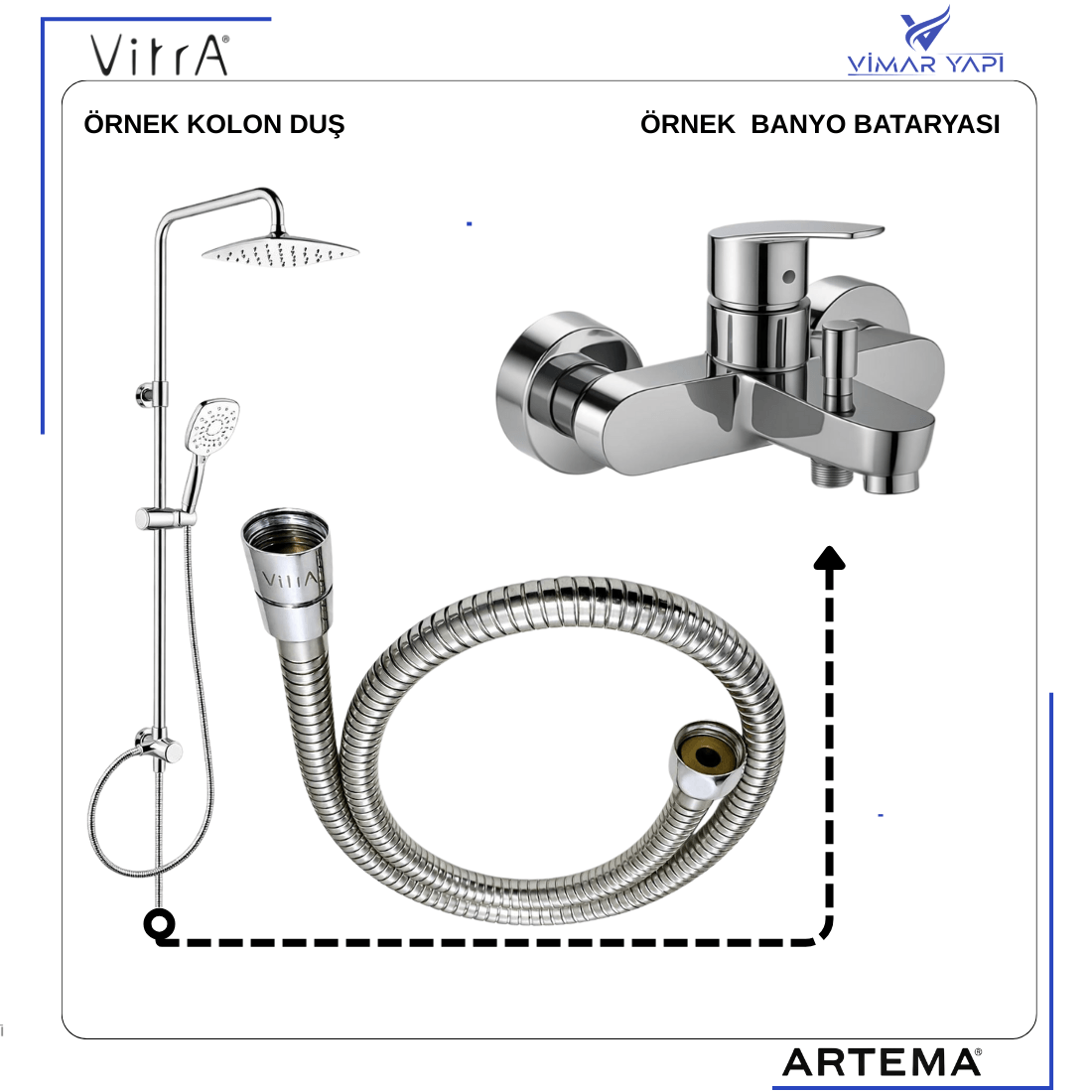 VitrA®

VİMAR YAPI

ÖRNEK KOLON DUŞ

ÖRNEK BANYO BATARYASI

VitrA

ARTEMA®