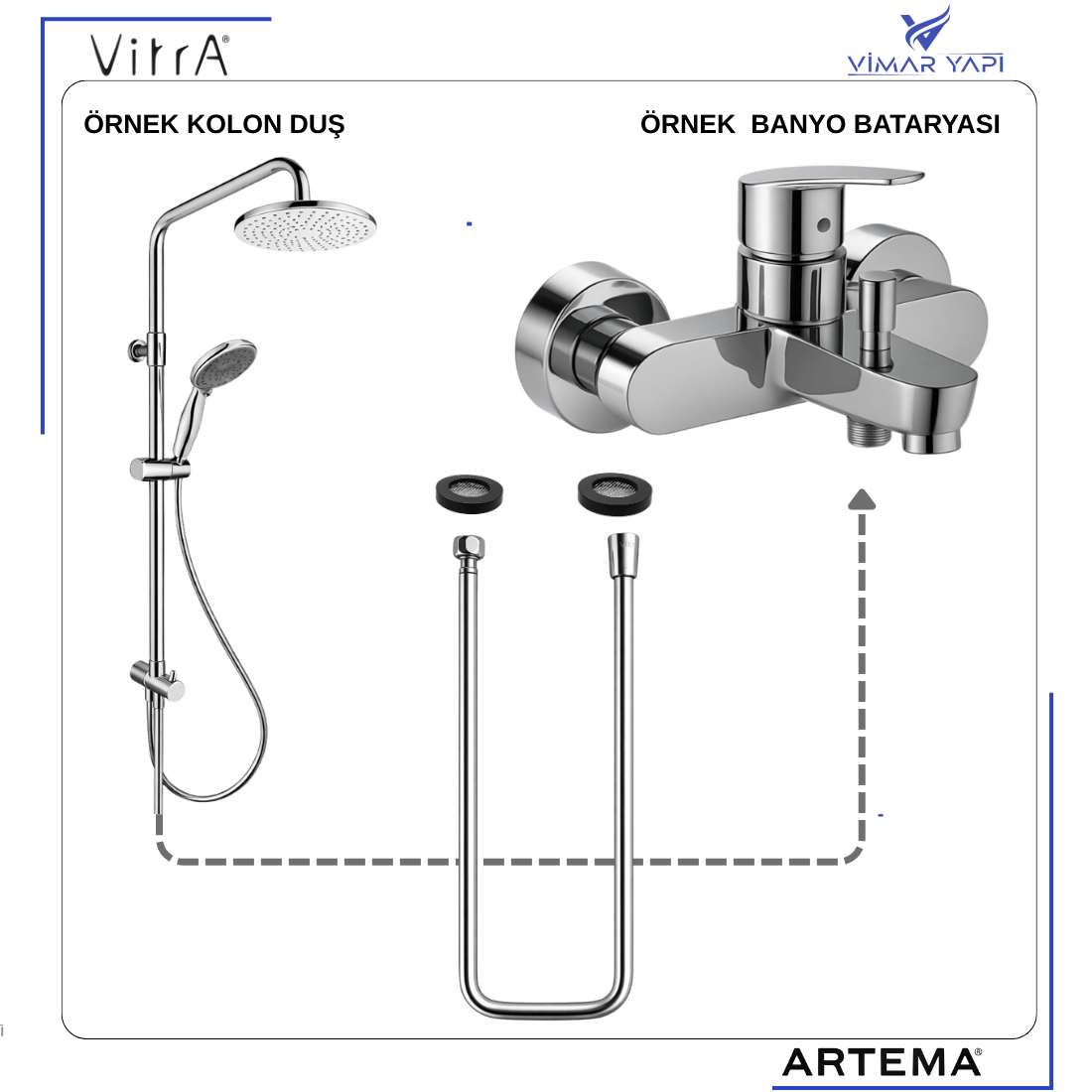 VitrA®

VİMAR YAPI

ÖRNEK KOLON DUŞ

ÖRNEK BANYO BATARYASI

ARTEMA®