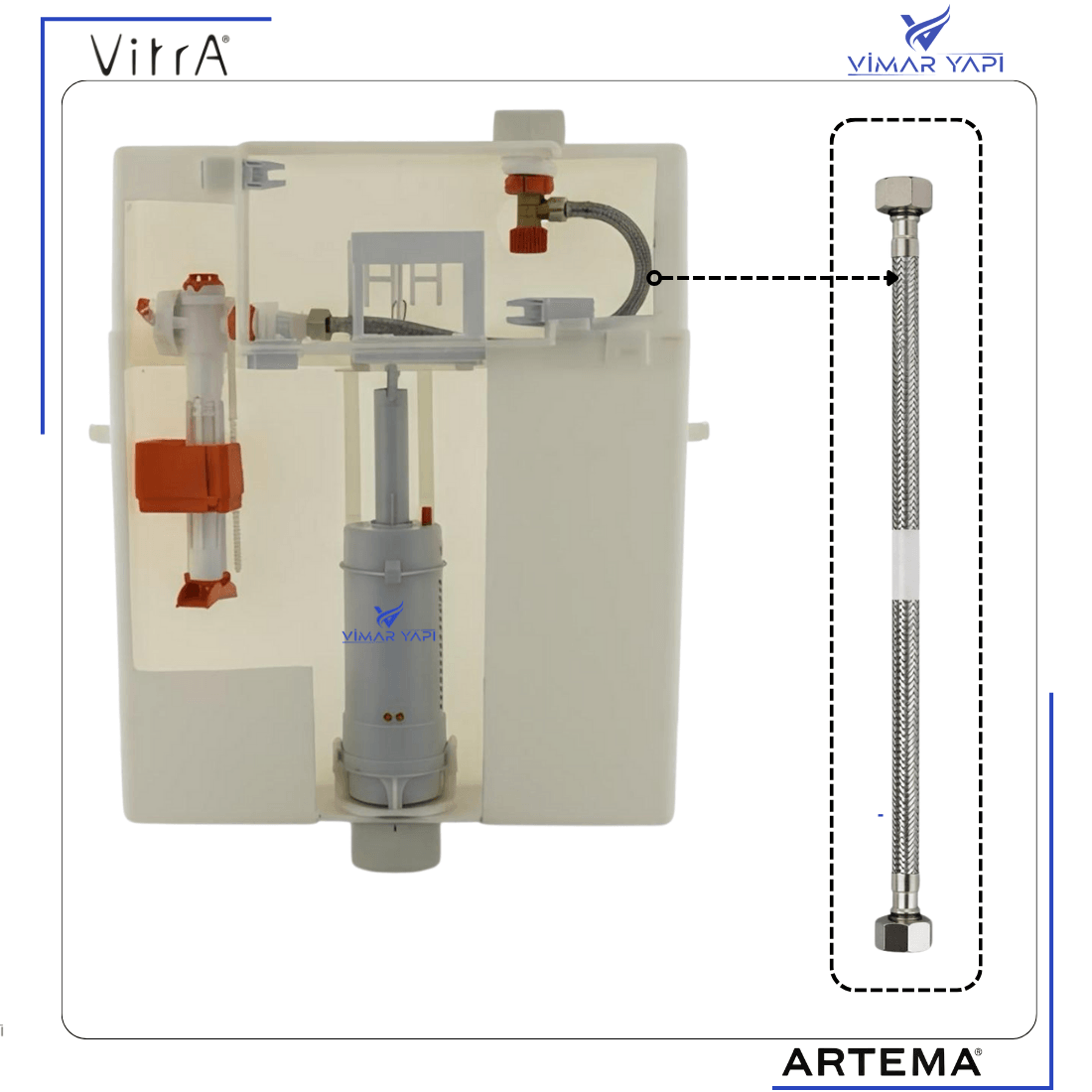 VitrA®

VİMAR YAPI

VİMAR YAPI

ARTEMA®