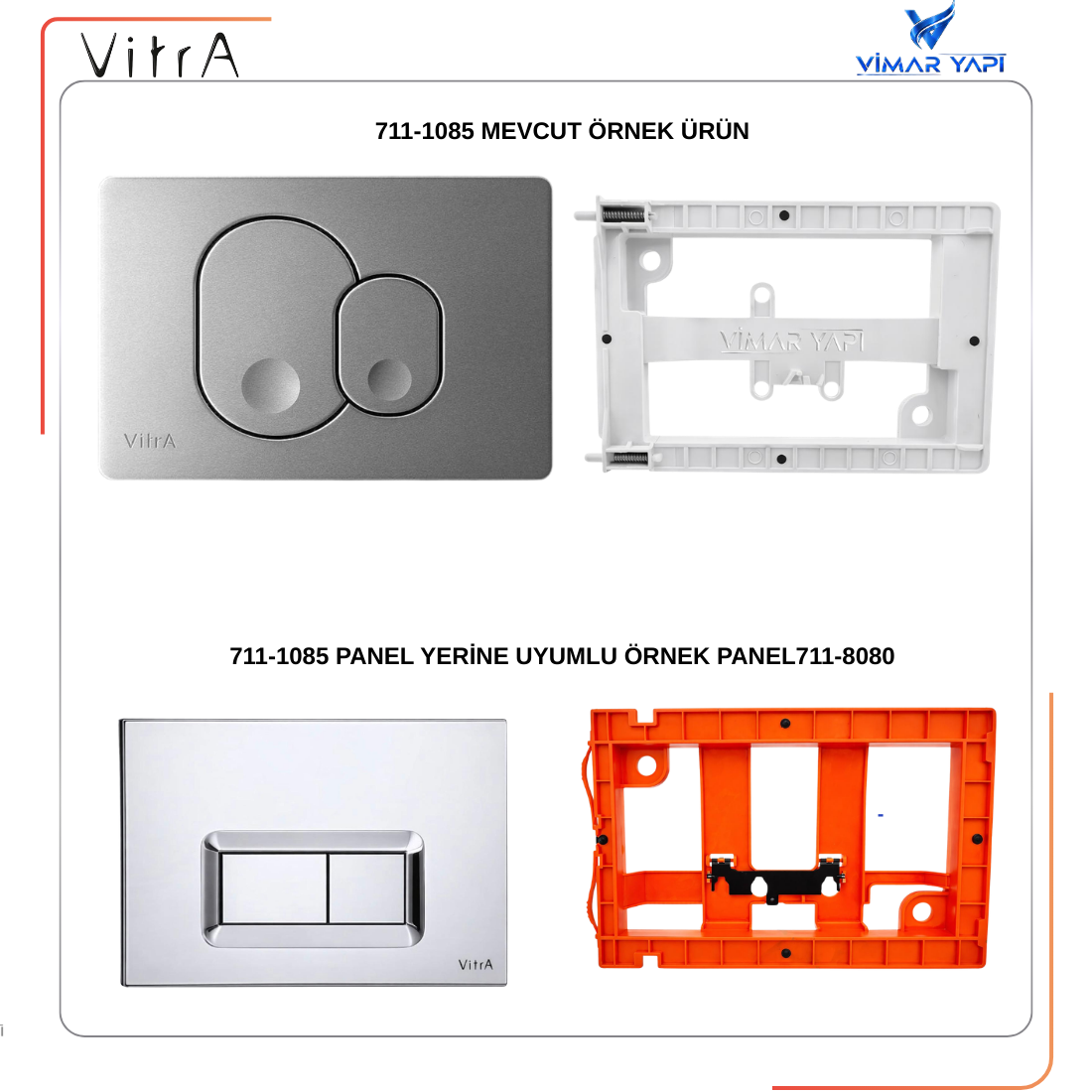 VitrA

VİMAR YAPI

711-1085 MEVCUT ÖRNEK ÜRÜN

VitrA

VİMAR YAPI

711-1085 PANEL YERİNE UYUMLU ÖRNEK PANEL711-8080

VitrA