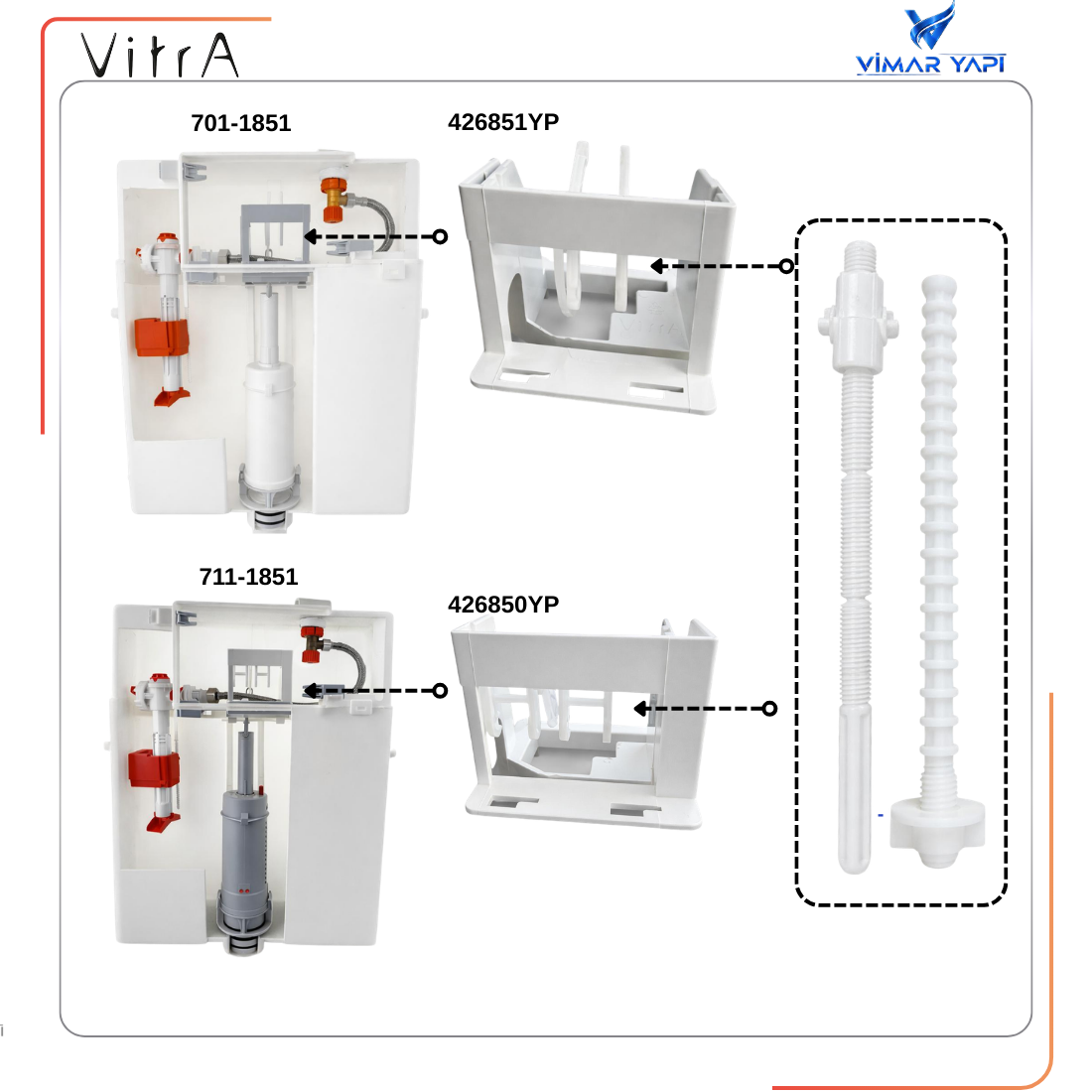 VitrA

VİMAR YAPI

701-1851

426851YP

711-1851

426850YP