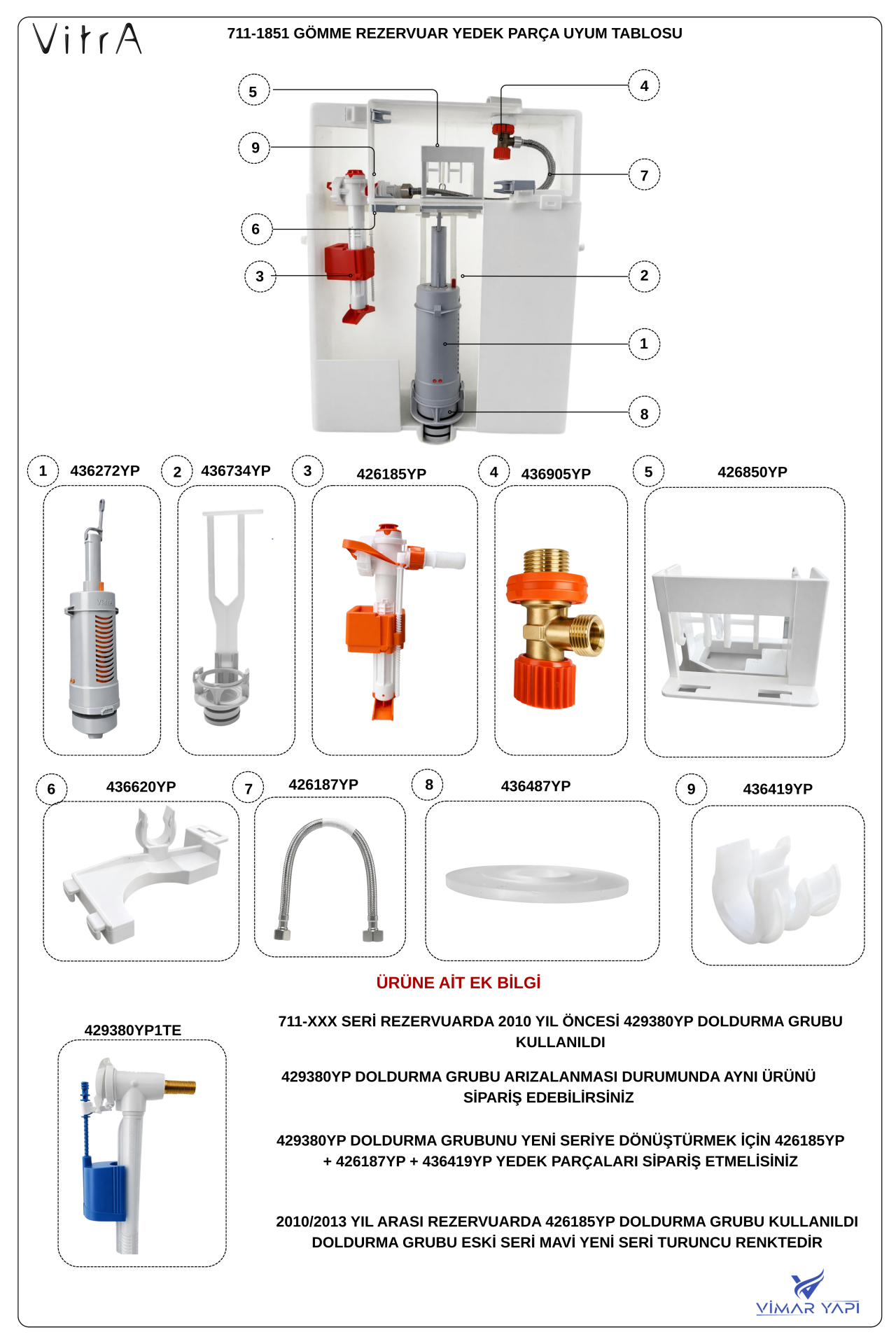 VitrA

711-1851 GÖMME REZERVUAR YEDEK PARÇA UYUM TABLOSU

5
4
9
7
6
3
2
1
8

1 436272YP
2 436734YP
3 426185YP
4 436905YP
5 426850YP

6 436620YP
7 426187YP
8 436487YP
9 436419YP

ÜRÜNE AİT EK BİLGİ

429380YP1TE

711-XXX SERİ REZERVUARDA 2010 YIL ÖNCESİ 429380YP DOLDURMA GRUBU KULLANILDI

429380YP DOLDURMA GRUBU ARIZALANMASI DURUMUNDA AYNI ÜRÜNÜ SİPARİŞ EDEBİLİRSİNİZ

429380YP DOLDURMA GRUBUNU YENİ SERİYE DÖNÜŞTÜRMEK İÇİN 426185YP + 426187YP + 436419YP YEDEK PARÇALARI SİPARİŞ ETMELİSİNİZ

2010/2013 YIL ARASI REZERVUARDA 426185YP DOLDURMA GRUBU KULLANILDI DOLDURMA GRUBU ESKİ SERİ MAVİ YENİ SERİ TURUNCU RENKTEDİR

VİMAR YAPI