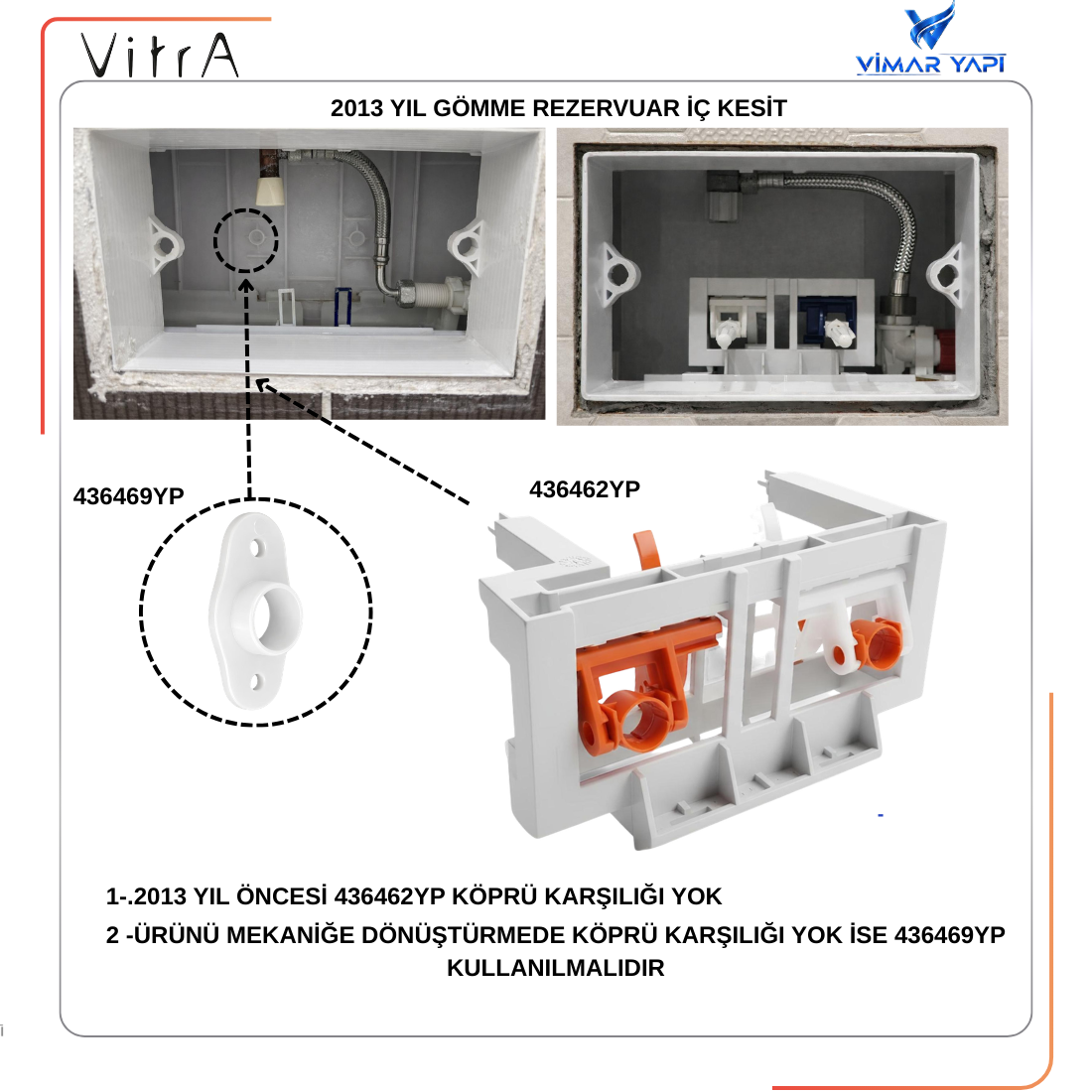 VitrA

VİMAR YAPI

2013 YIL GÖMME REZERVUAR İÇ KESİT

436469YP

436462YP

1-.2013 YIL ÖNCESİ 436462YP KÖPRÜ KARŞILIĞI YOK

2 -ÜRÜNÜ MEKANİĞE DÖNÜŞTÜRMEDE KÖPRÜ KARŞILIĞI YOK İSE 436469YP KULLANILMALIDIR