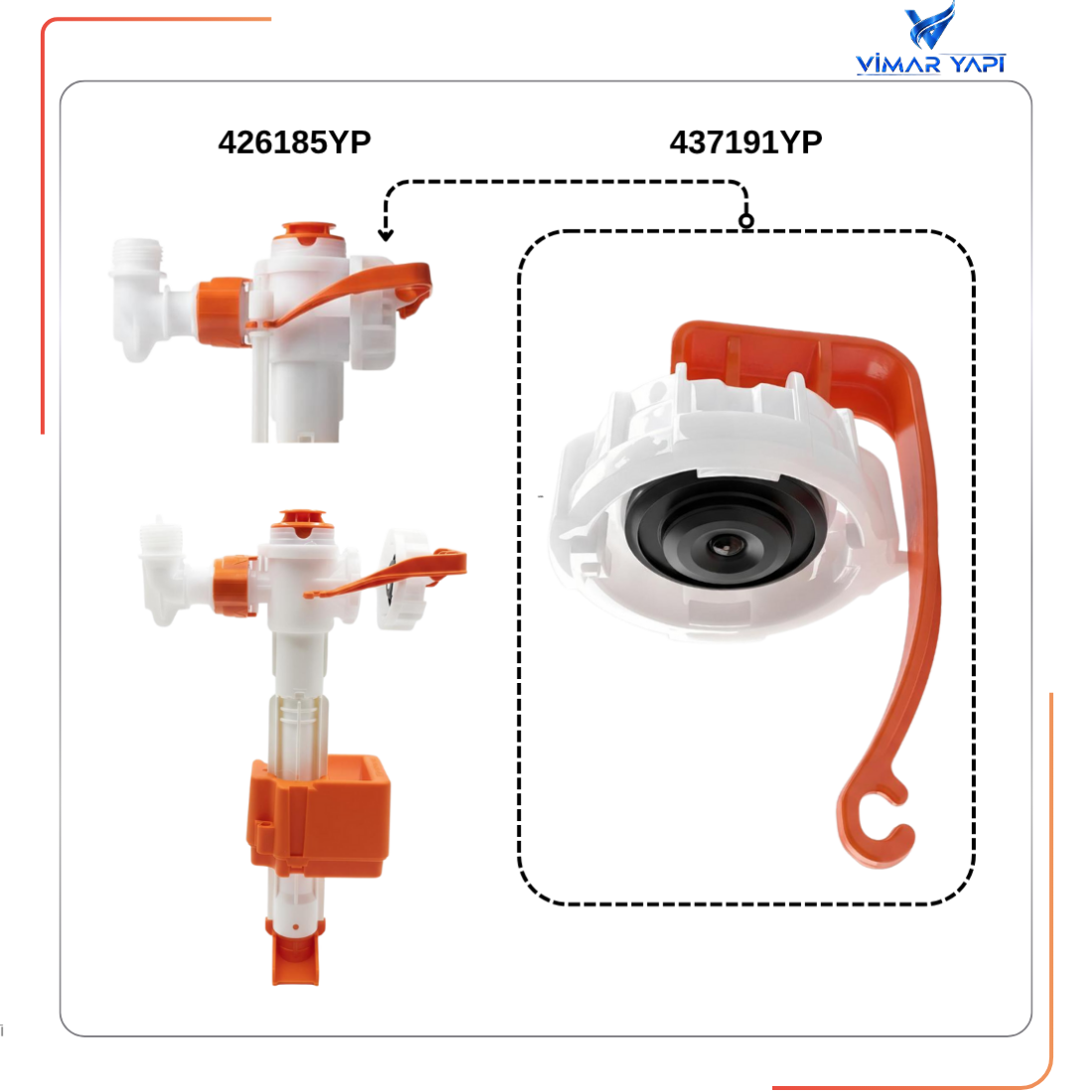 VİMAR YAPI

426185YP

437191YP