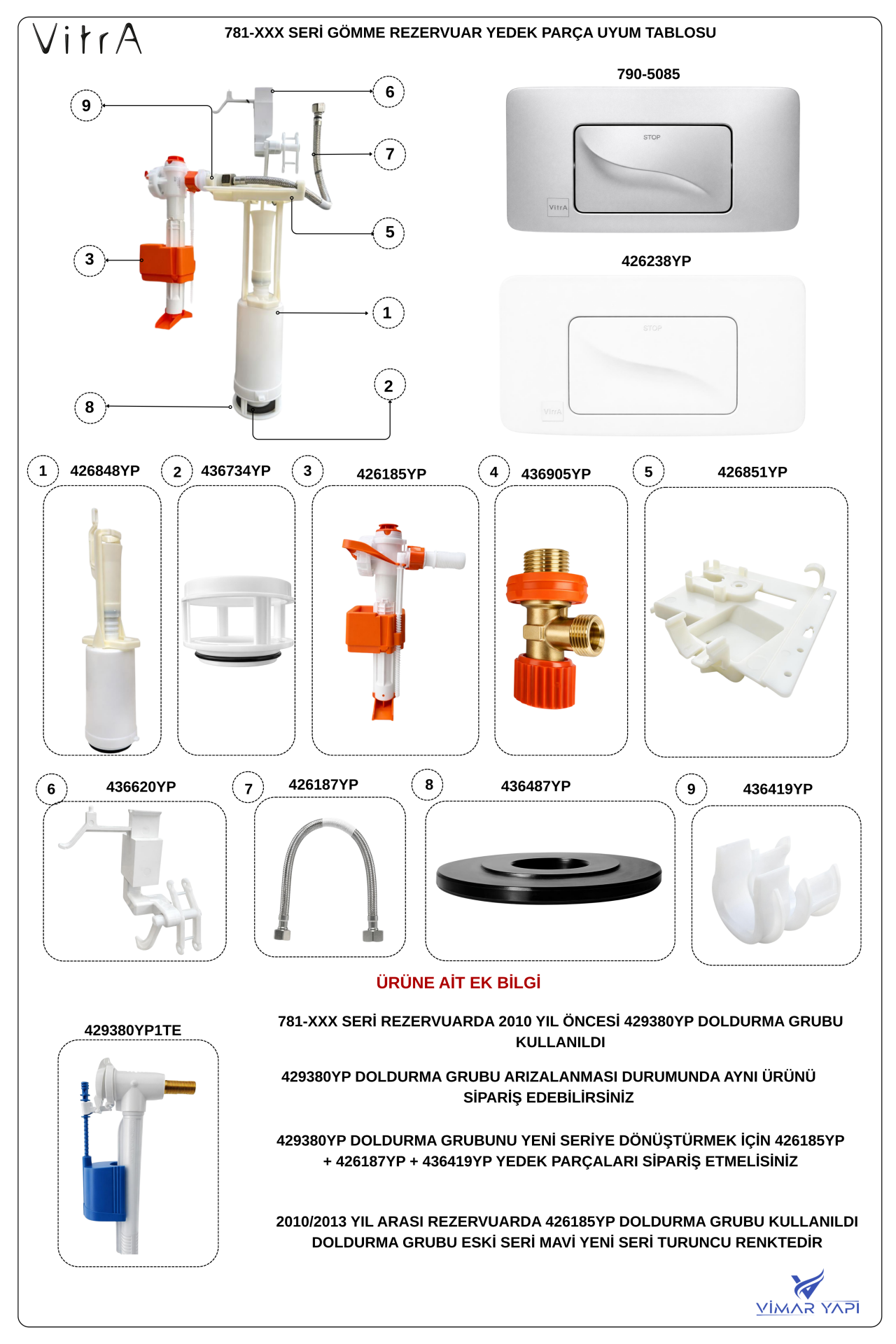 VitrA

781-XXX SERİ GÖMME REZERVUAR YEDEK PARÇA UYUM TABLOSU

9
6
7
5
3
1
2
8

790-5085

STOP

VitrA

426238YP

STOP

VitrA

1 426848YP
2 436734YP
3 426185YP
4 436905YP
5 426851YP

6 436620YP
7 426187YP
8 436487YP
9 436419YP

ÜRÜNE AİT EK BİLGİ

429380YP1TE

781-XXX SERİ REZERVUARDA 2010 YIL ÖNCESİ 429380YP DOLDURMA GRUBU KULLANILDI

429380YP DOLDURMA GRUBU ARIZALANMASI DURUMUNDA AYNI ÜRÜNÜ SİPARİŞ EDEBİLİRSİNİZ

429380YP DOLDURMA GRUBUNU YENİ SERİYE DÖNÜŞTÜRMEK İÇİN 426185YP + 426187YP + 436419YP YEDEK PARÇALARI SİPARİŞ ETMELİSİNİZ

2010/2013 YIL ARASI REZERVUARDA 426185YP DOLDURMA GRUBU KULLANILDI DOLDURMA GRUBU ESKİ SERİ MAVİ YENİ SERİ TURUNCU RENKTEDİR

VİMAR YAPI