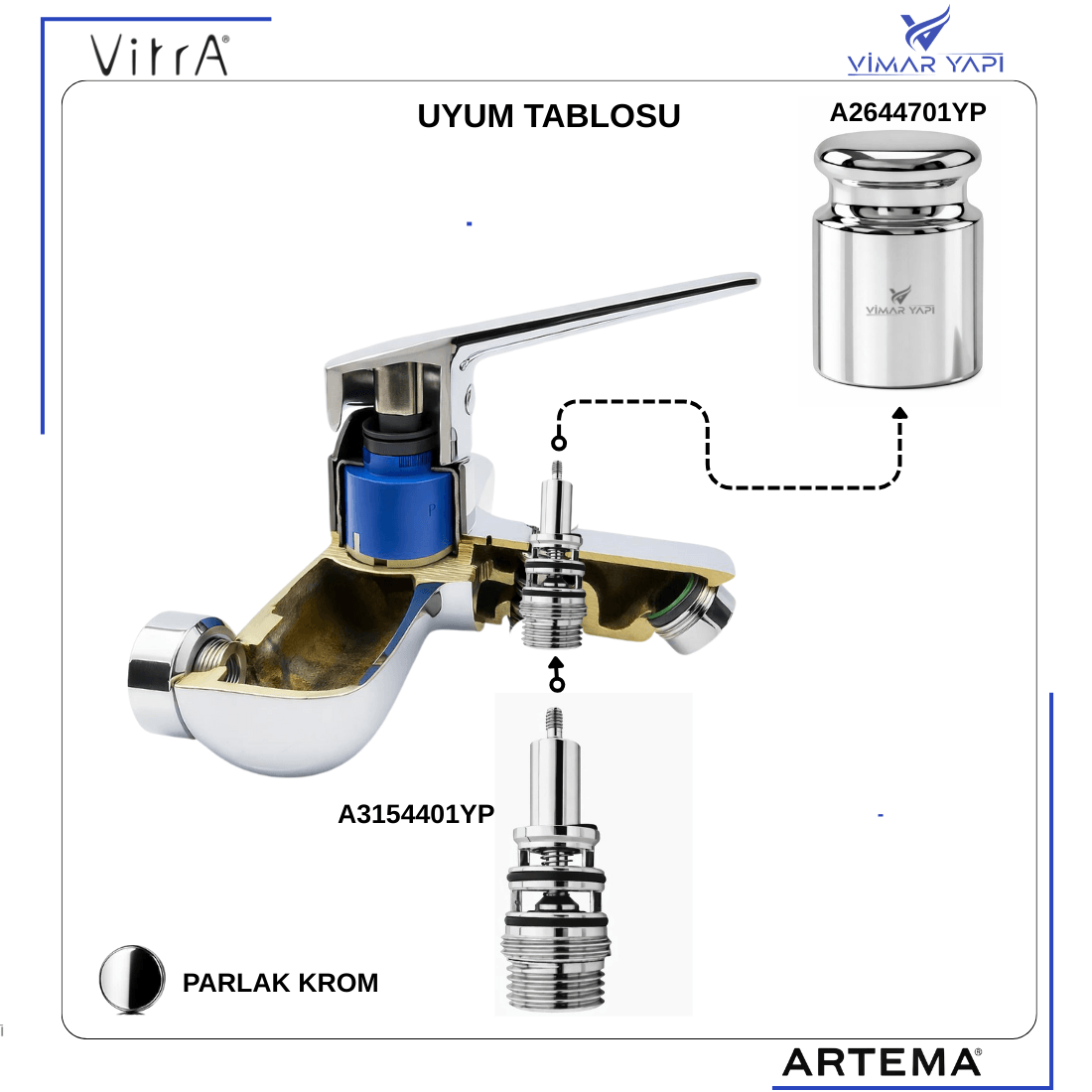 VitrA®

VİMAR YAPI

UYUM TABLOSU

A2644701YP

VİMAR YAPI

A3154401YP

PARLAK KROM

ARTEMA®